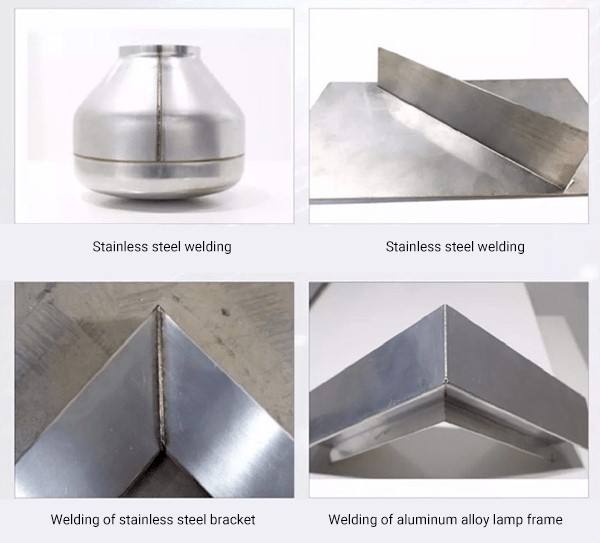 Stainless steel welding

Stainless steel welding

Welding of stainless steel bracket

Welding of aluminum alloy lamp frame