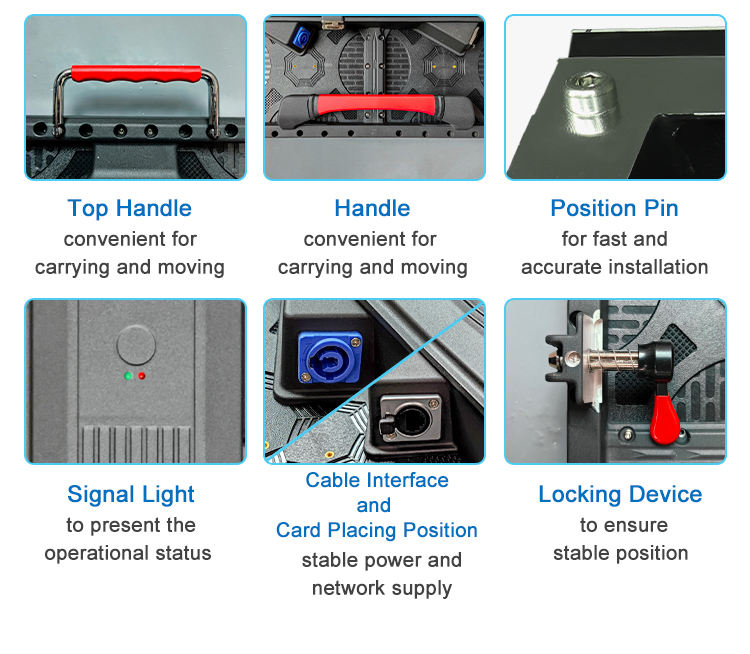 Top Handle
convenient for carrying and moving

Handle
convenient for carrying and moving

Position Pin
for fast and accurate installation

Signal Light
to present the operational status

Cable Interface and Card Placing Position
stable power and network supply

Locking Device
to ensure stable position