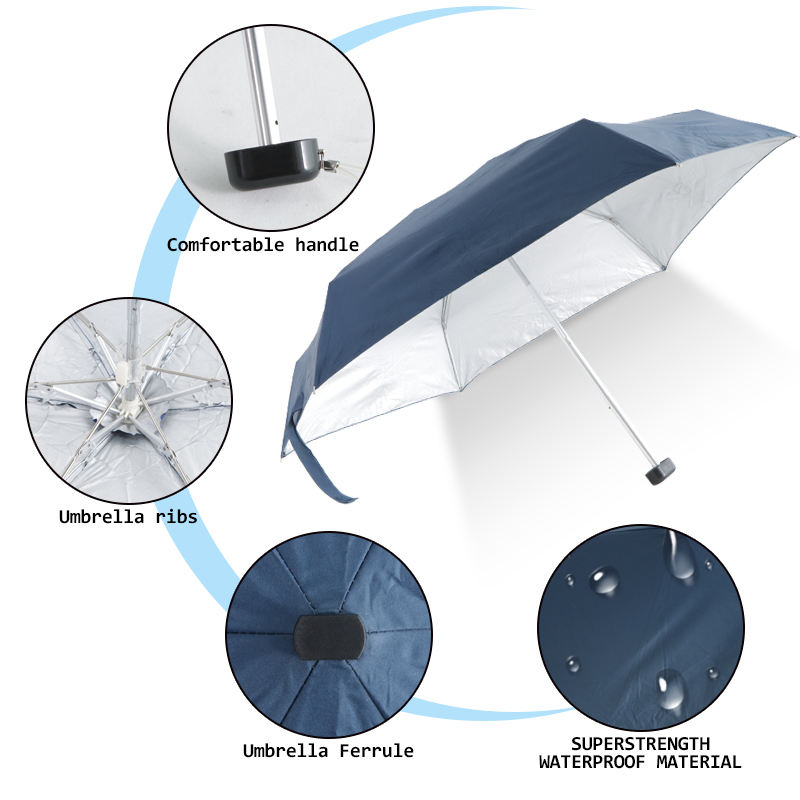 Comfortable handle

Umbrella ribs

Umbrella Ferrule

SUPERSTRENGTH WATERPROOF MATERIAL