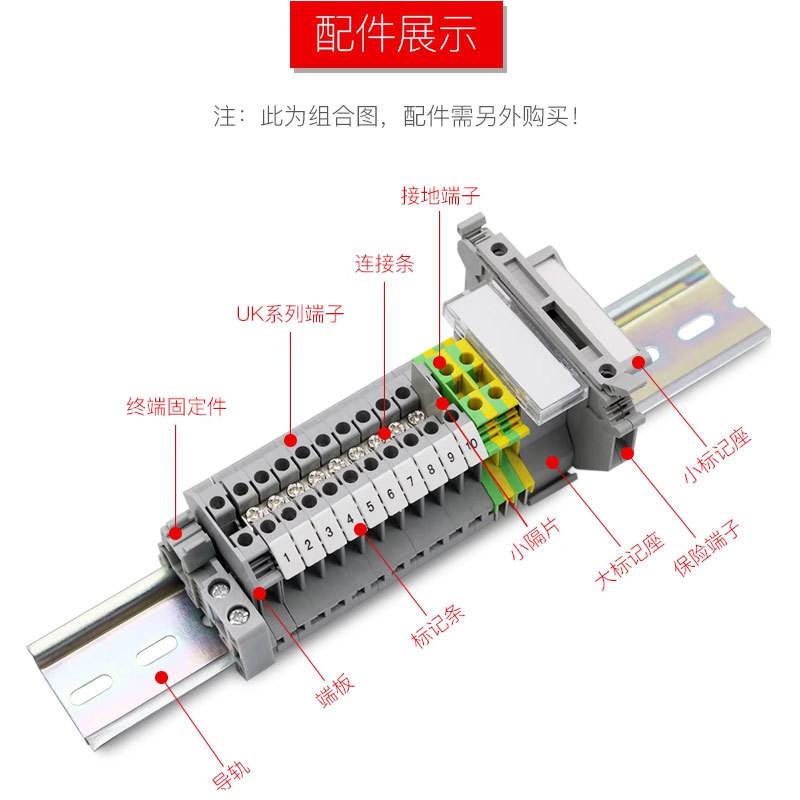 配件展示

注：此为组合图，配件需另外购买！

接地端子

连接条

UK系列端子

终端固定件

1 2 3 4 5 6 7 8 9 10

小标记座

保险端子

大标记座

小隔片

标记条

端板

导轨