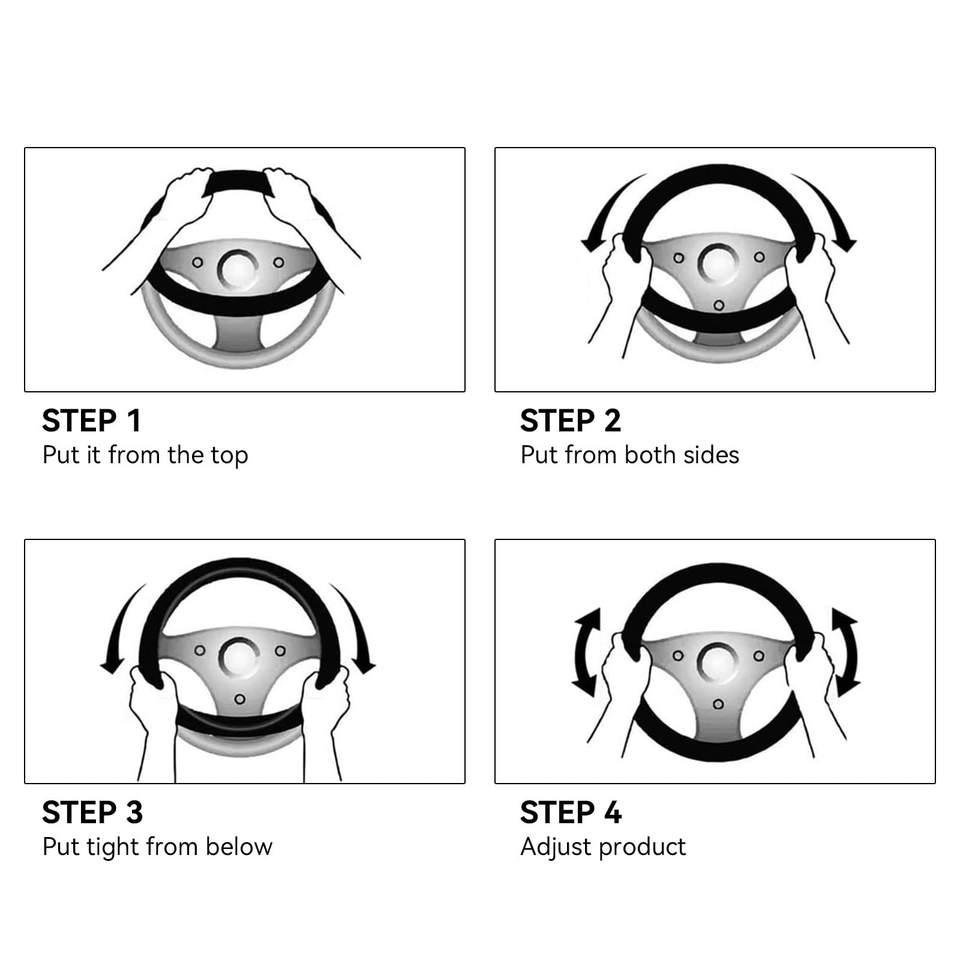 STEP 1
Put it from the top

STEP 2
Put from both sides

STEP 3
Put tight from below

STEP 4
Adjust product