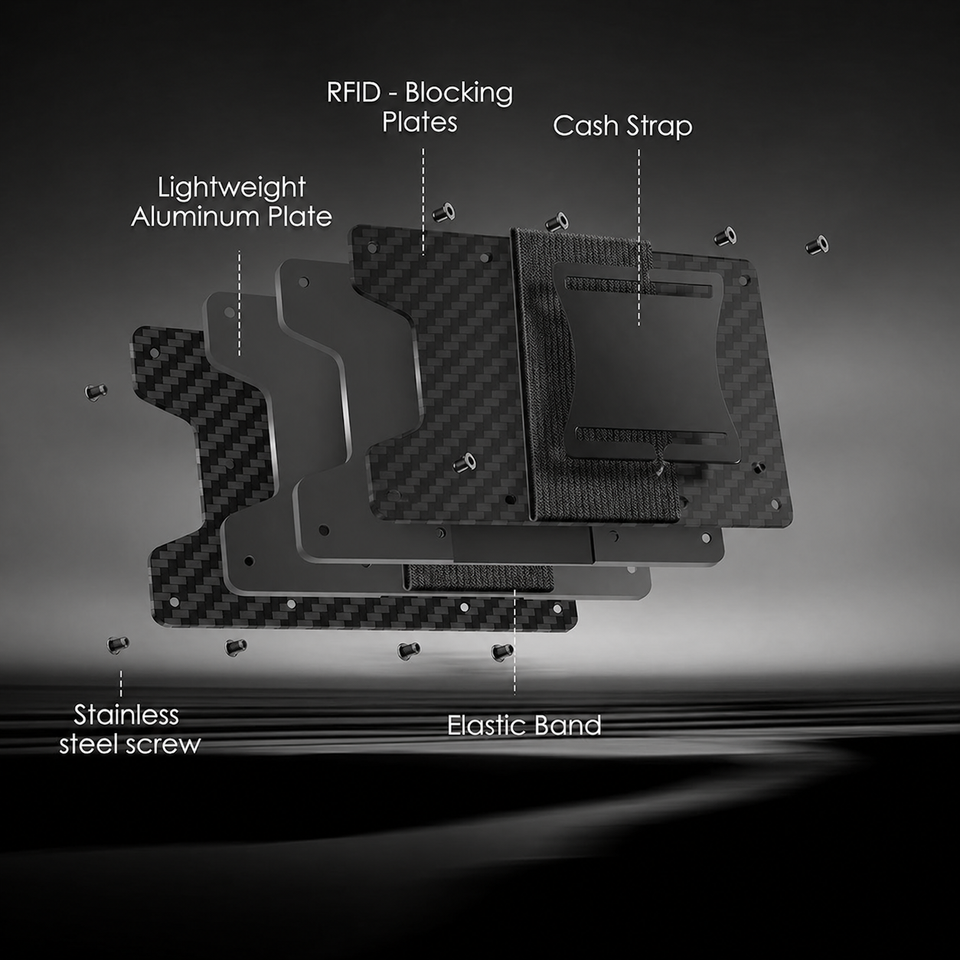 RFID - Blocking Plates

Cash Strap

Lightweight Aluminum Plate

Stainless steel screw

Elastic Band