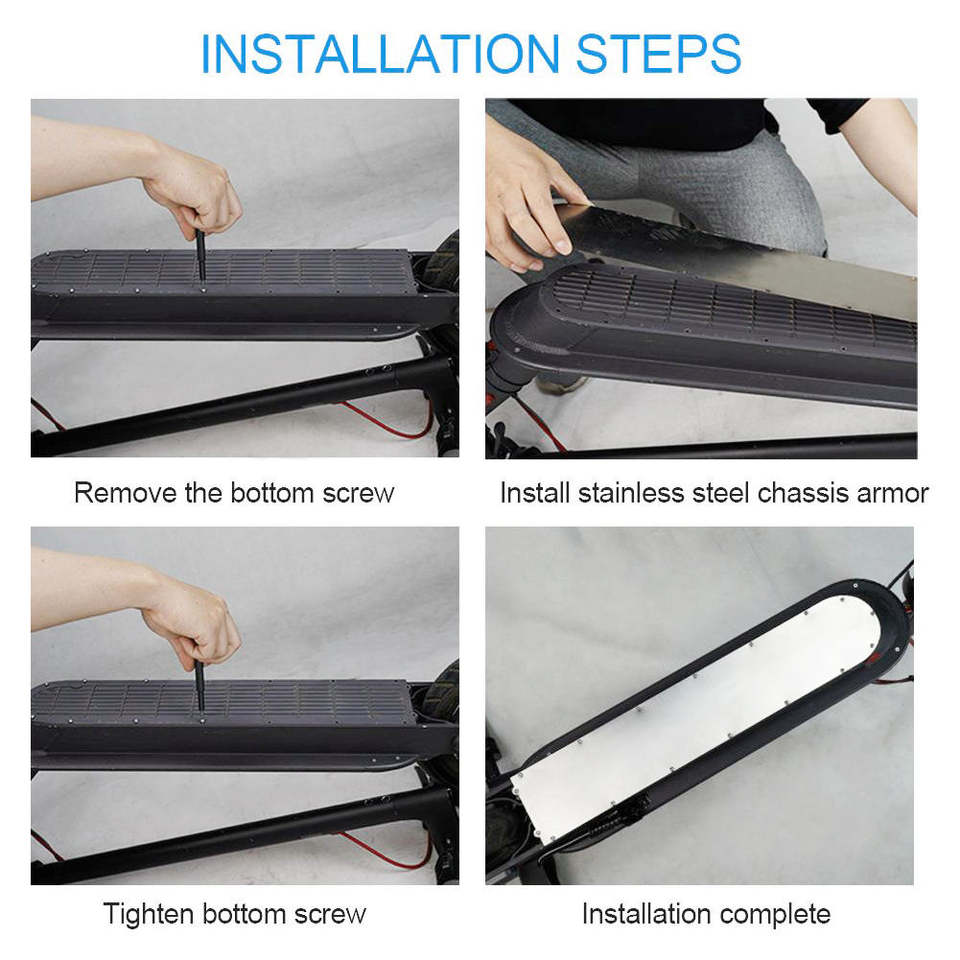 INSTALLATION STEPS

Remove the bottom screw

Install stainless steel chassis armor

Tighten bottom screw

Installation complete