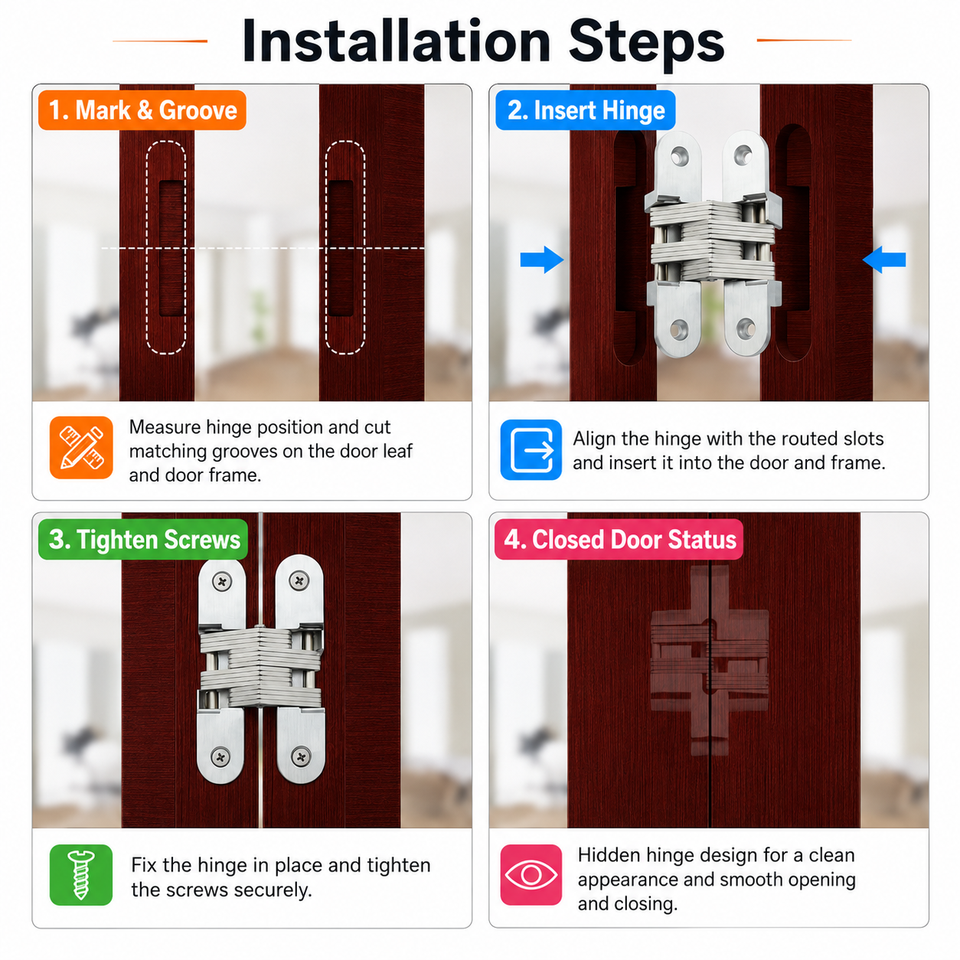 Installation Steps

1. Mark & Groove

Measure hinge position and cut matching grooves on the door leaf and door frame.

2. Insert Hinge

Align the hinge with the routed slots and insert it into the door and frame.

3. Tighten Screws

Fix the hinge in place and tighten the screws securely.

4. Closed Door Status

Hidden hinge design for a clean appearance and smooth opening and closing.