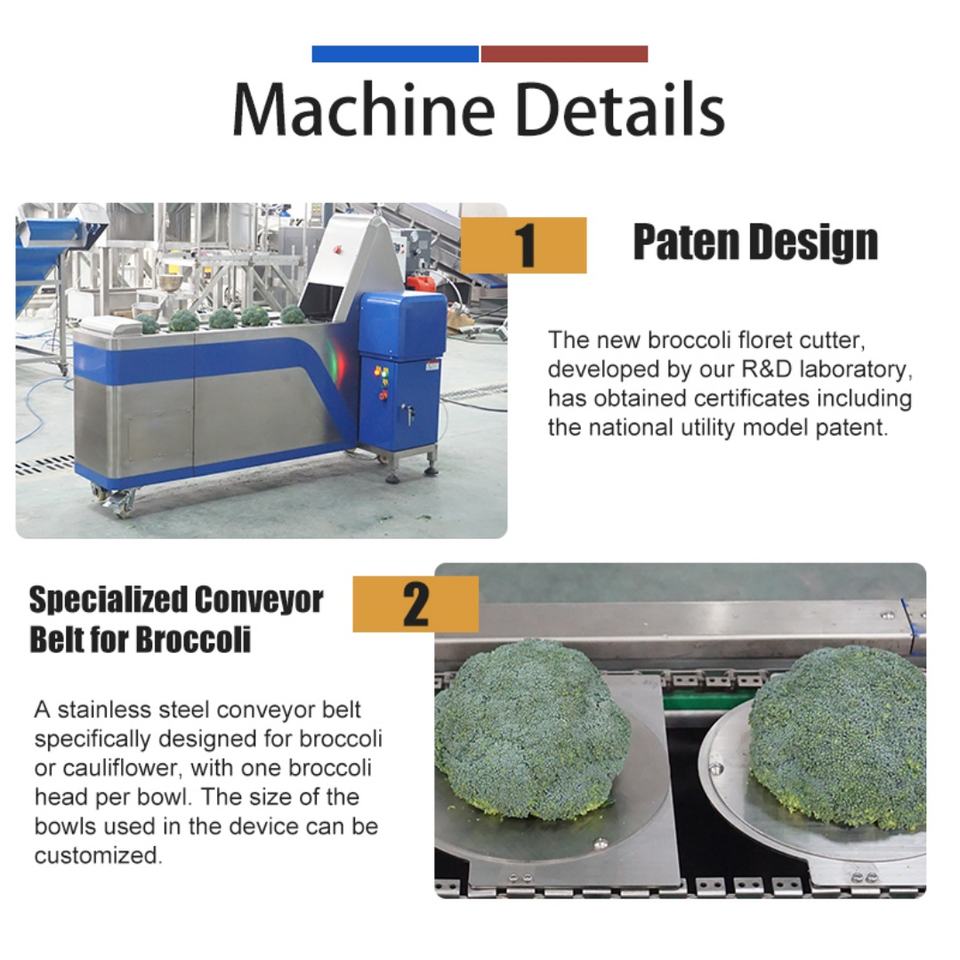 Machine Details

1

Paten Design

The new broccoli floret cutter, developed by our R&D laboratory, has obtained certificates including the national utility model patent.

Specialized Conveyor Belt for Broccoli

2

A stainless steel conveyor belt specifically designed for broccoli or cauliflower, with one broccoli head per bowl. The size of the bowls used in the device can be customized.