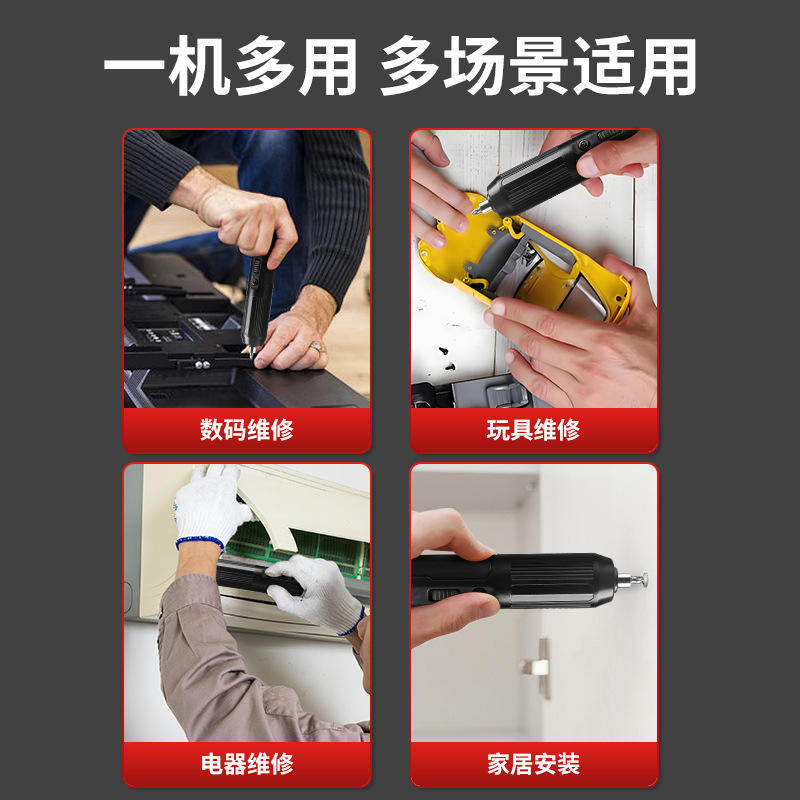 一机多用 多场景适用

数码维修

玩具维修

电器维修

家居安装