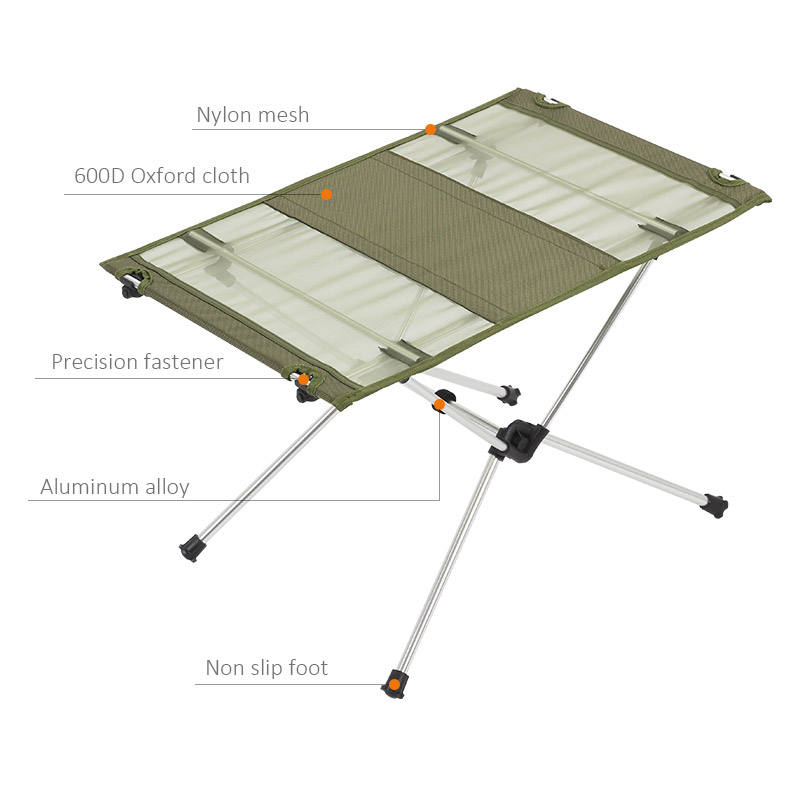 Nylon mesh

600D Oxford cloth

Precision fastener

Aluminum alloy

Non slip foot