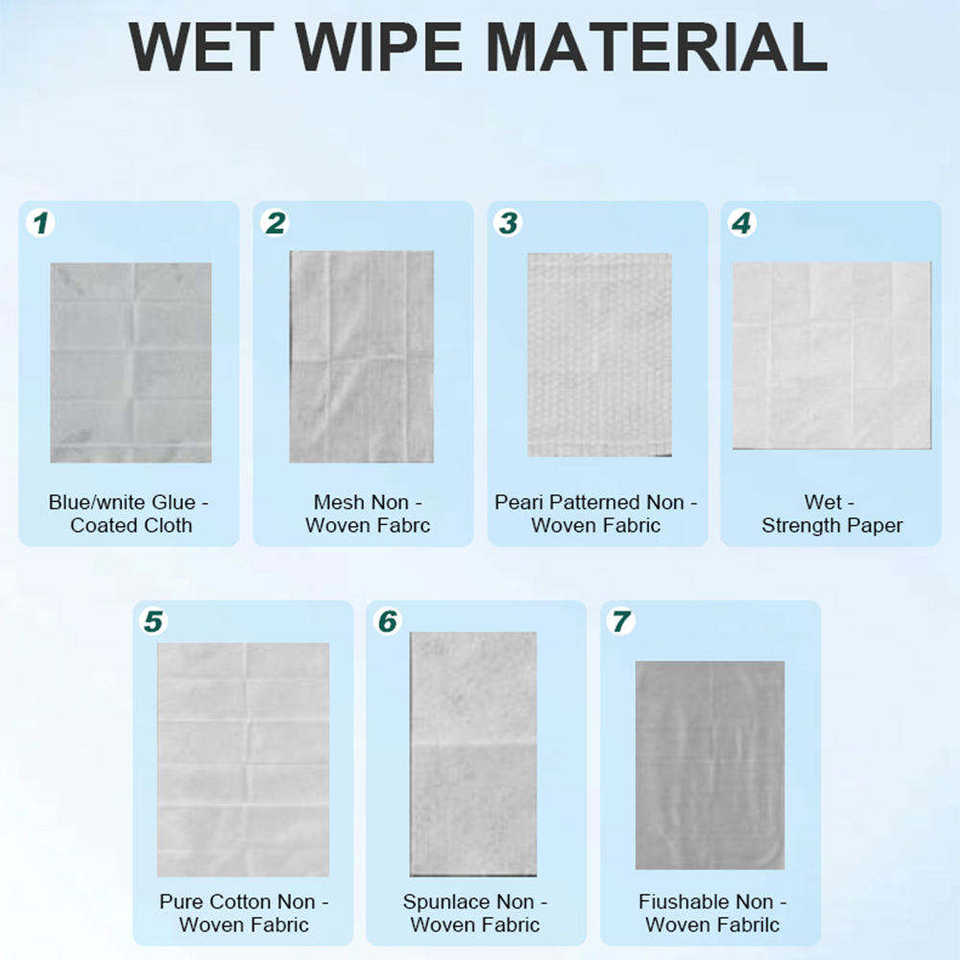 WET WIPE MATERIAL

1

Blue/wnite Glue - Coated Cloth

2

Mesh Non - Woven Fabrc

3

Peari Patterned Non - Woven Fabric

4

Wet - Strength Paper

5

Pure Cotton Non - Woven Fabric

6

Spunlace Non - Woven Fabric

7

Fiushable Non - Woven Fabrilc