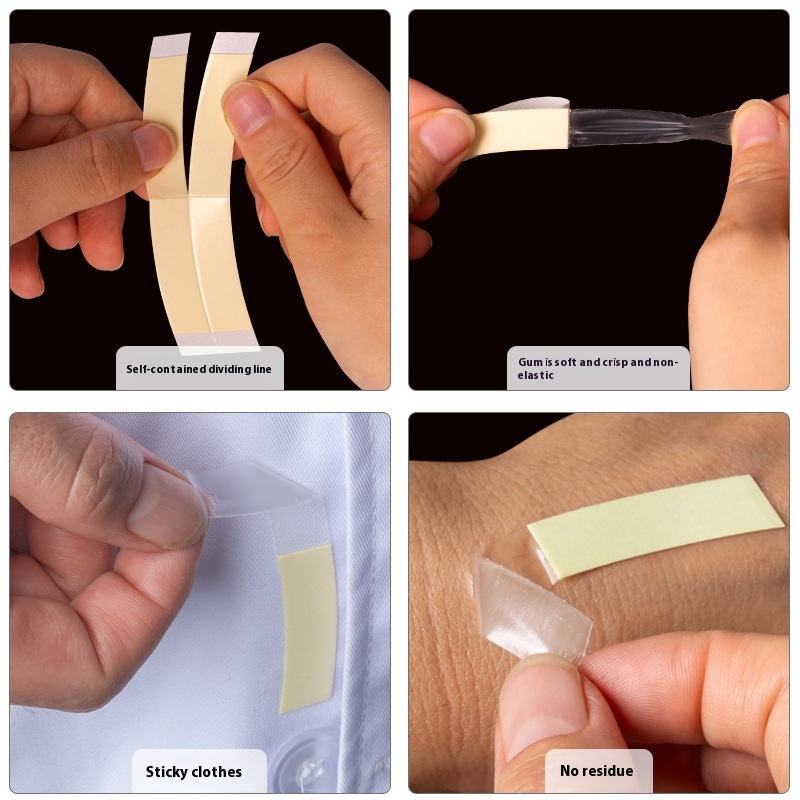 Self-contained dividing line

Gum is soft and crisp and non-elastic

Sticky clothes

No residue