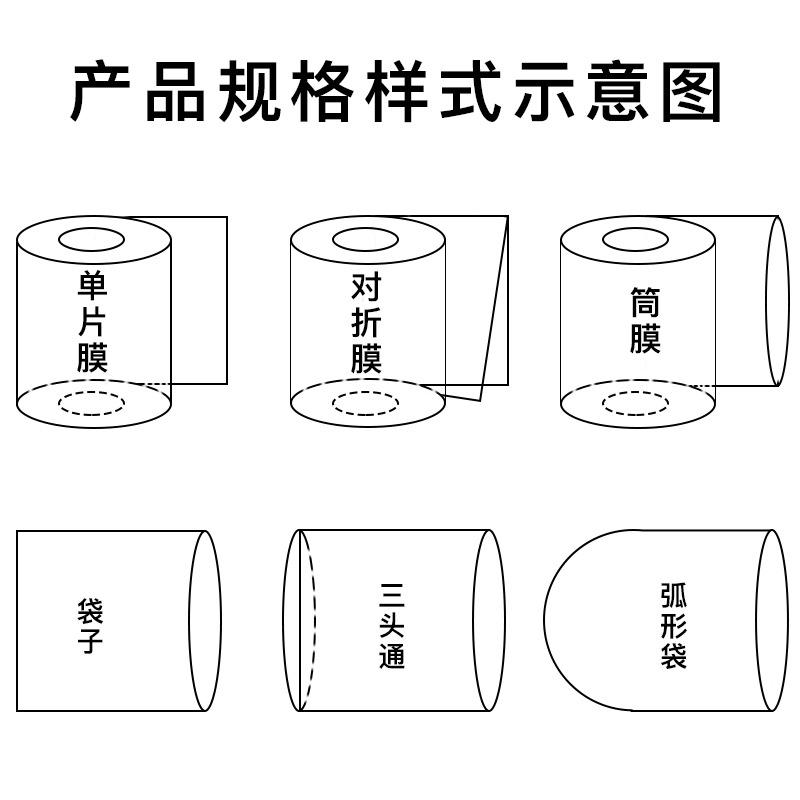 产品规格样式示意图

单片膜

对折膜

筒膜

袋子

三头通

弧形袋