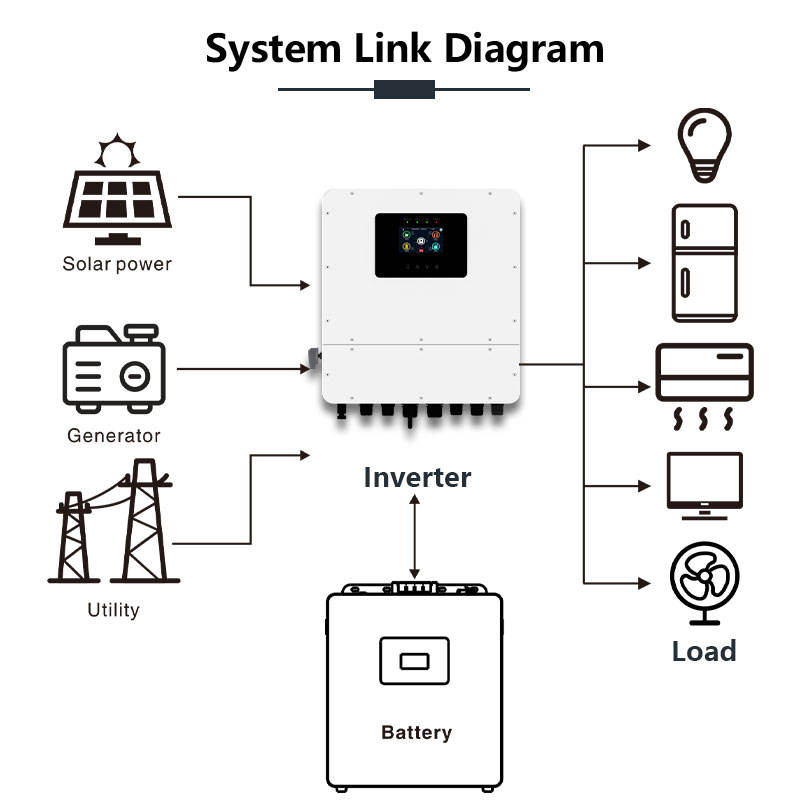 System Link Diagram

Solar power

Generator

Utility

Inverter

Battery

Load