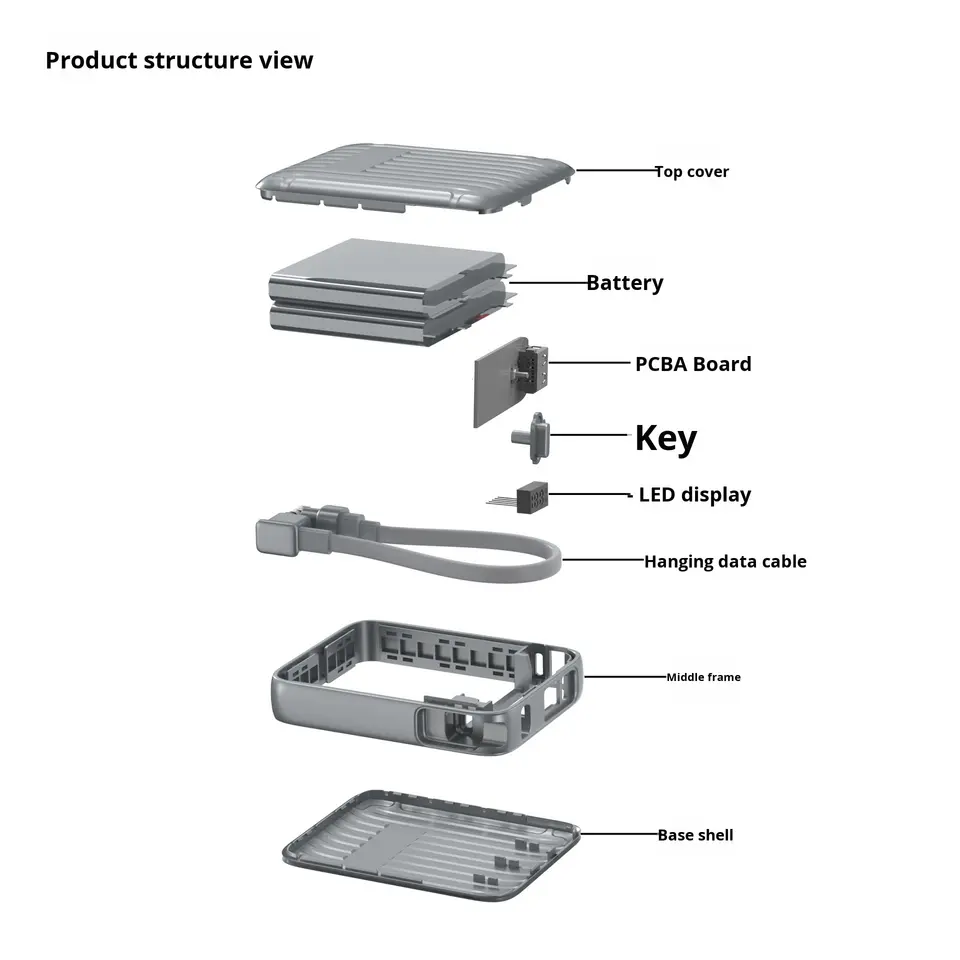 Product structure view

Top cover

Battery

PCBA Board

Key

LED display

Hanging data cable

Middle frame

Base shell