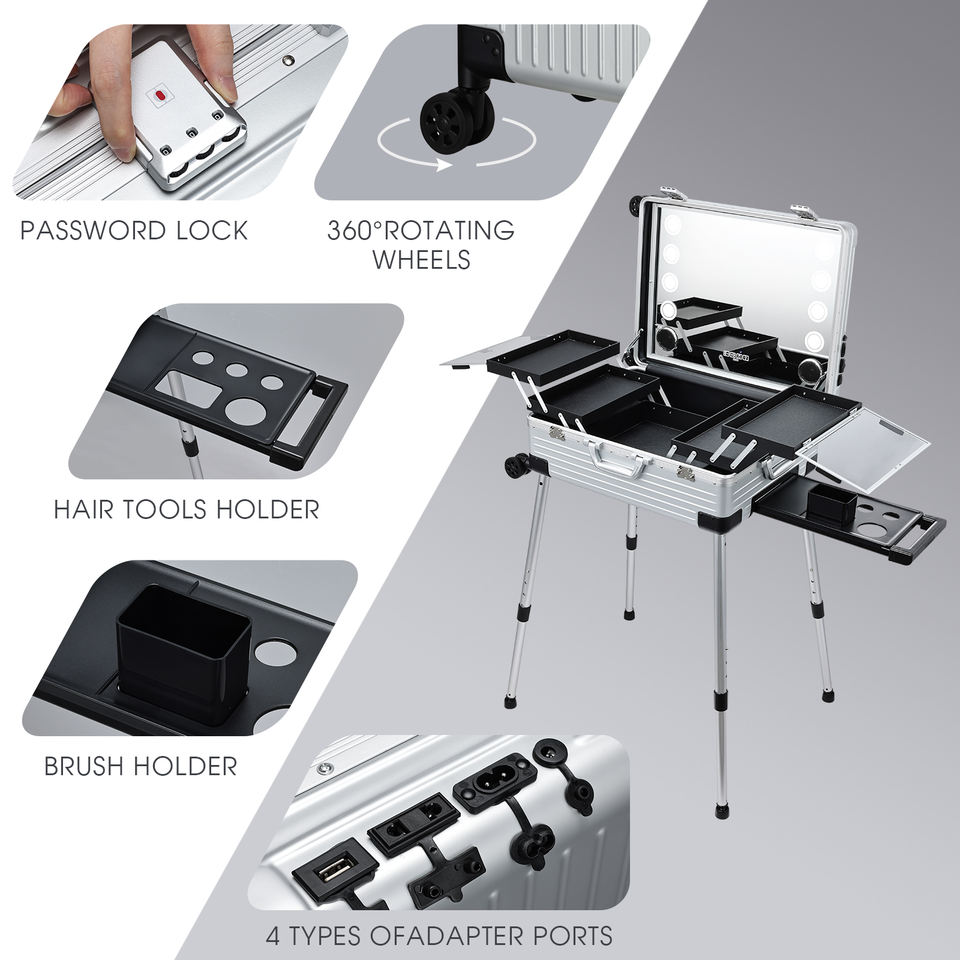 PASSWORD LOCK

360°ROTATING WHEELS

HAIR TOOLS HOLDER

BRUSH HOLDER

4 TYPES OFADAPTER PORTS