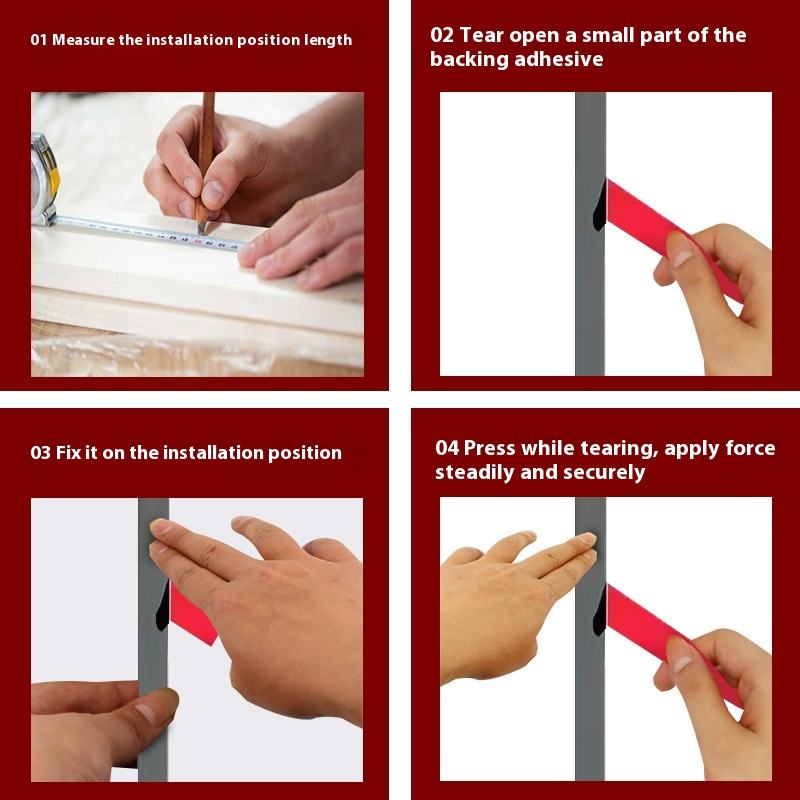 01 Measure the installation position length

02 Tear open a small part of the backing adhesive

03 Fix it on the installation position

04 Press while tearing, apply force steadily and securely