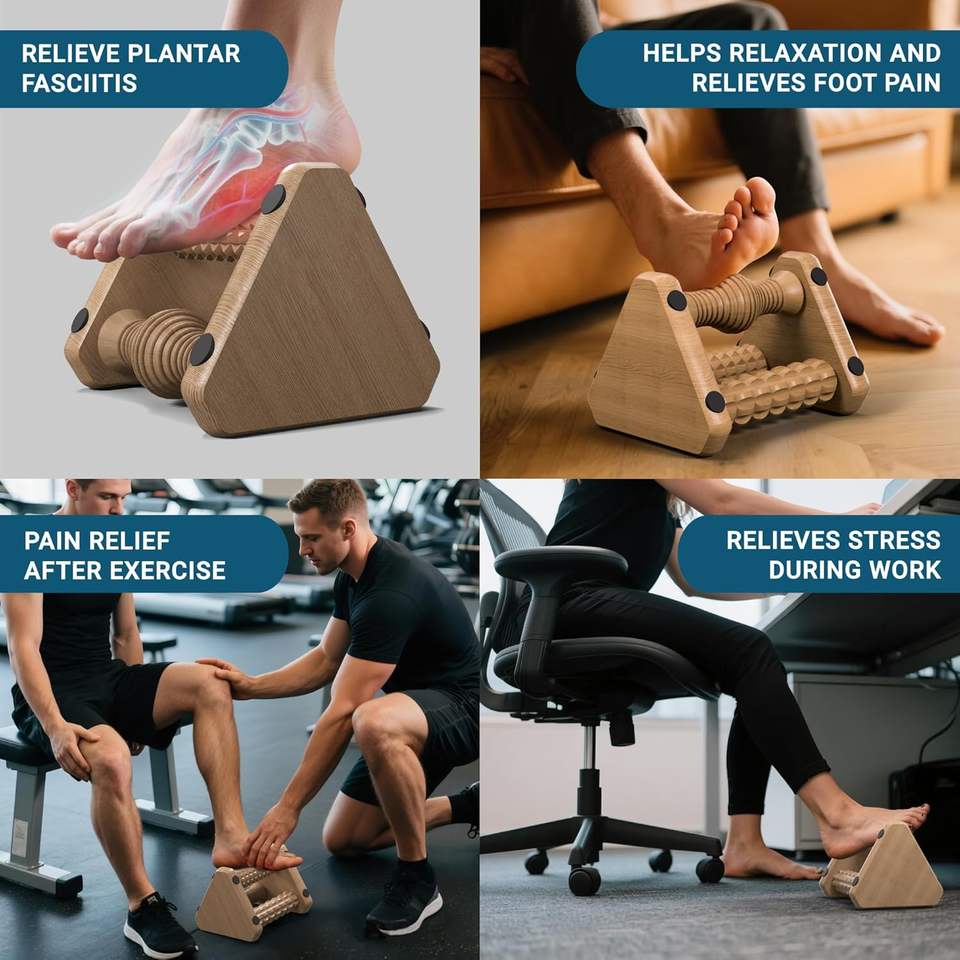 RELIEVE PLANTAR FASCIITIS

HELPS RELAXATION AND RELIEVES FOOT PAIN

PAIN RELIEF AFTER EXERCISE

RELIEVES STRESS DURING WORK