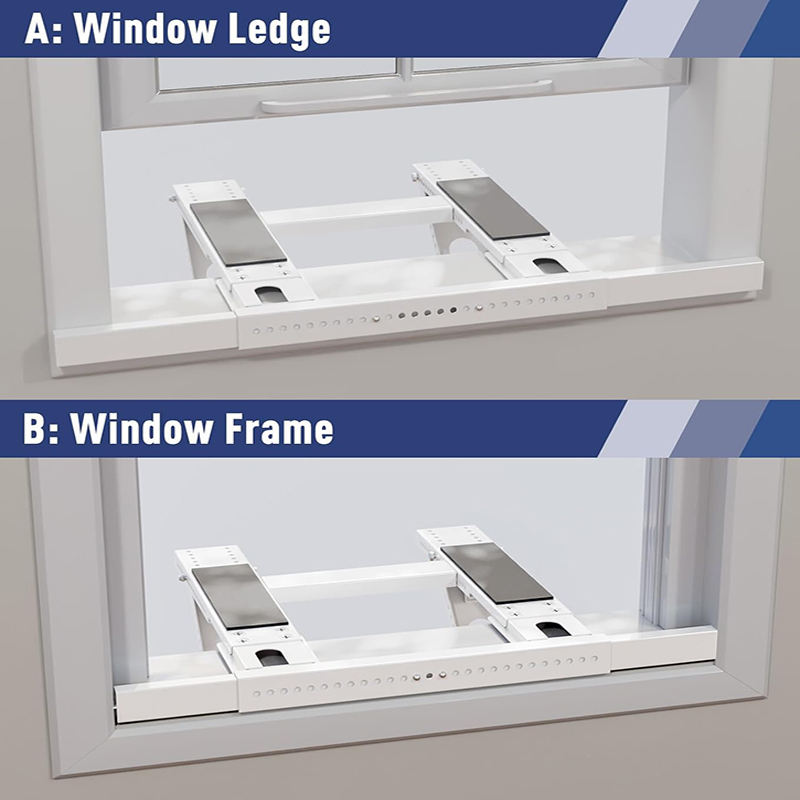 A: Window Ledge

B: Window Frame