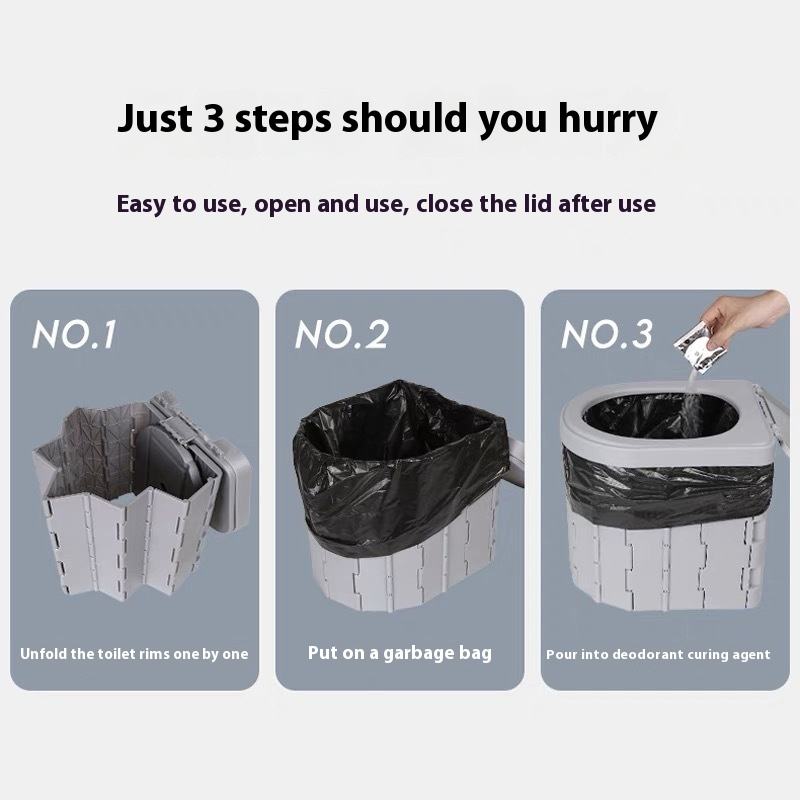 Just 3 steps should you hurry

Easy to use, open and use, close the lid after use

NO.1

Unfold the toilet rims one by one

NO.2

Put on a garbage bag

NO.3

Pour into deodorant curing agent