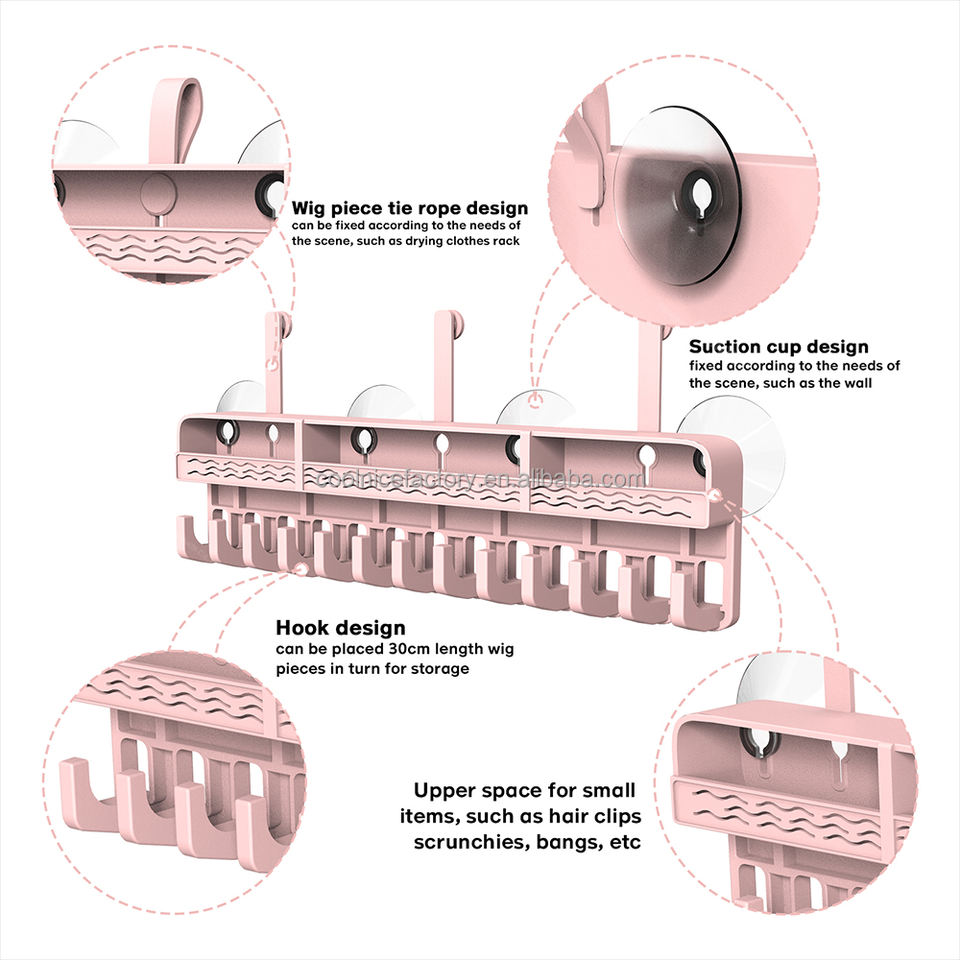 Wig piece tie rope design
can be fixed according to the needs of the scene, such as drying clothes rack

Suction cup design
fixed according to the needs of the scene, such as the wall

coolnicefactory.en.alibaba.com

Hook design
can be placed 30cm length wig pieces in turn for storage

Upper space for small items, such as hair clips scrunchies, bangs, etc