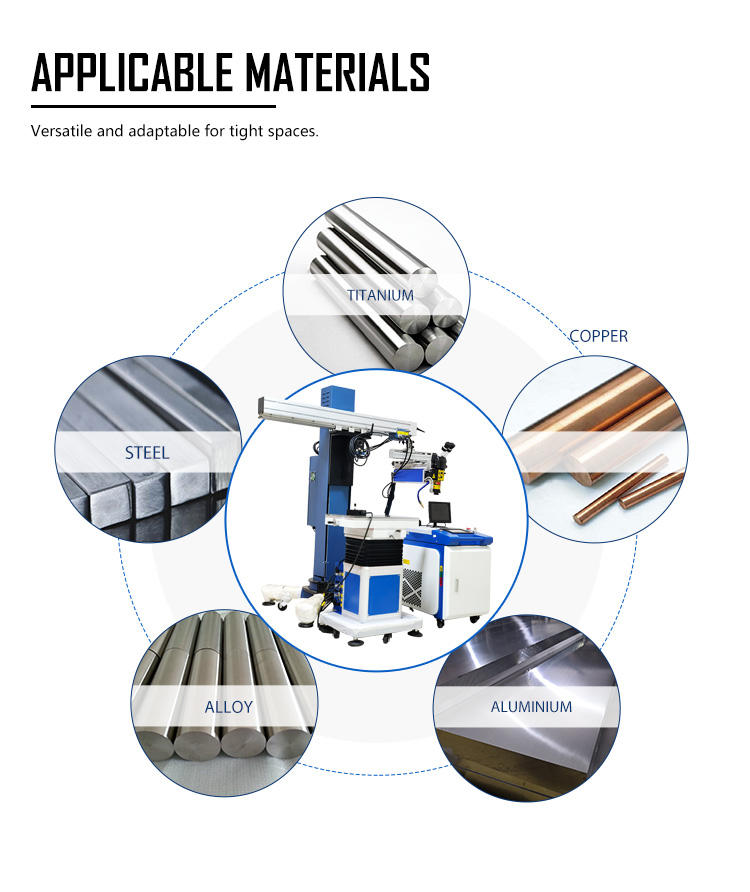 APPLICABLE MATERIALS

Versatile and adaptable for tight spaces.

TITANIUM

COPPER

STEEL

ALLOY

ALUMINIUM