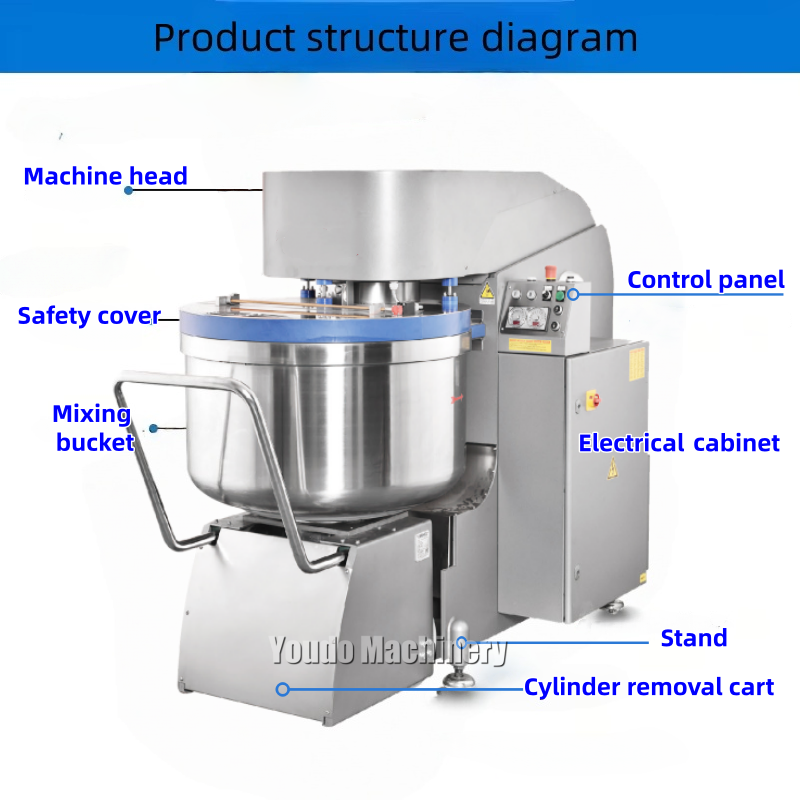 Product structure diagram

Machine head

Control panel

Safety cover

Mixing bucket

Electrical cabinet

Youdo Machinery

Stand

Cylinder removal cart