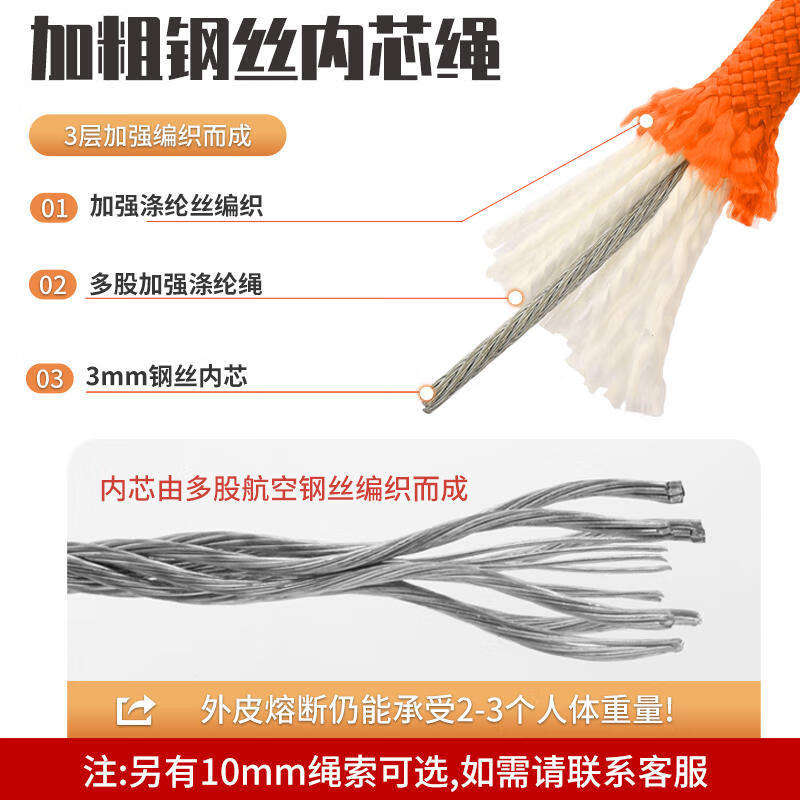 加粗钢丝内芯绳

3层加强编织而成

01 加强涤纶丝编织

02 多股加强涤纶绳

03 3mm钢丝内芯

内芯由多股航空钢丝编织而成

外皮熔断仍能承受2-3个人体重量!

注:另有10mm绳索可选,如需请联系客服