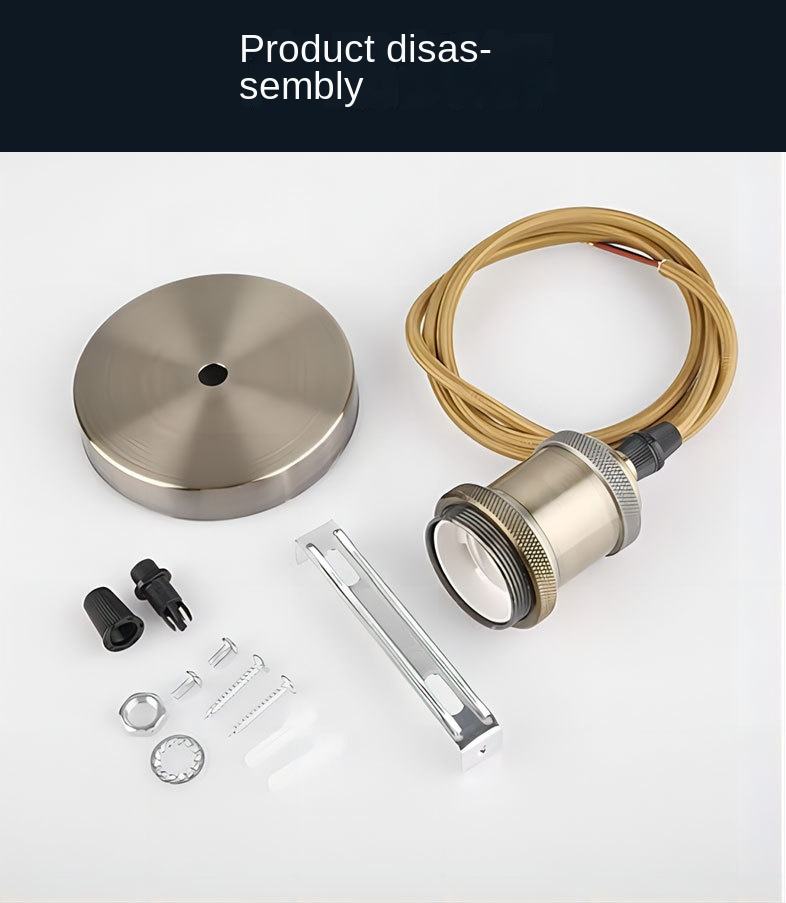 Product disassembly