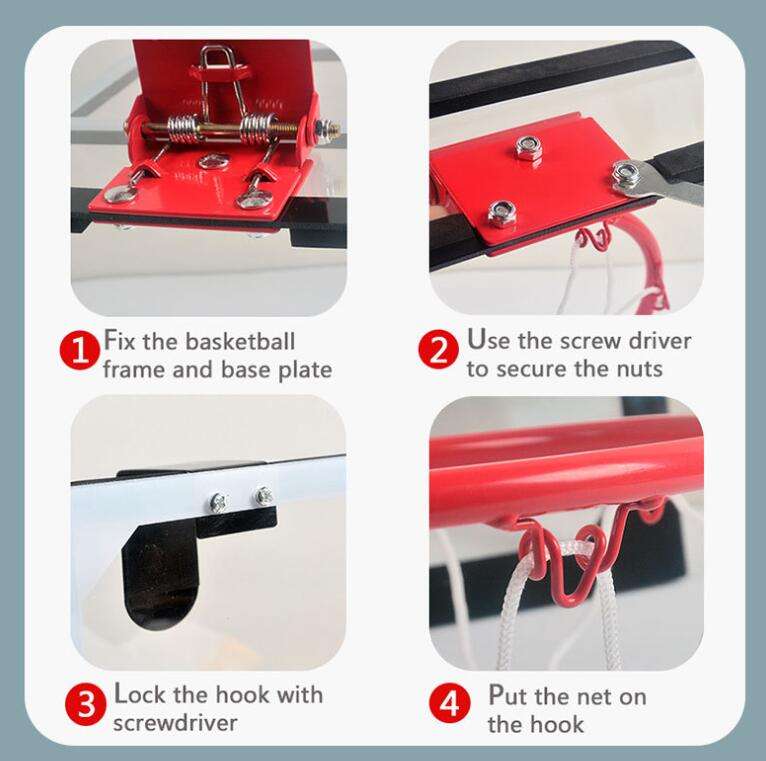 1 Fix the basketball frame and base plate

2 Use the screw driver to secure the nuts

3 Lock the hook with screwdriver

4 Put the net on the hook