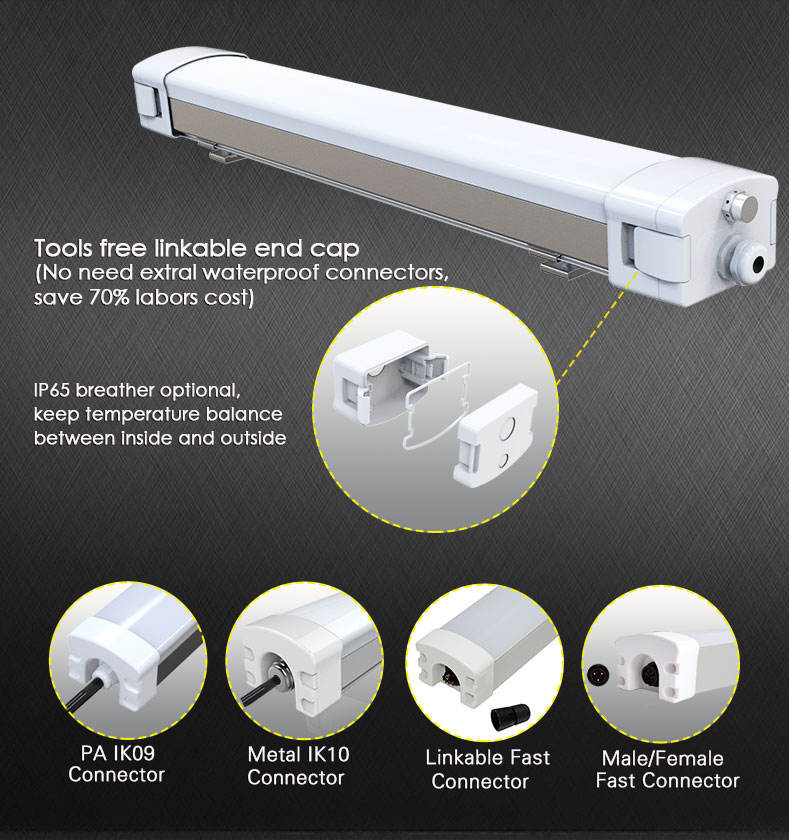 Tools free linkable end cap
(No need extral waterproof connectors, save 70% labors cost)

IP65 breather optional, keep temperature balance between inside and outside

PA IK09 Connector

Metal IK10 Connector

Linkable Fast Connector

Male/Female Fast Connector