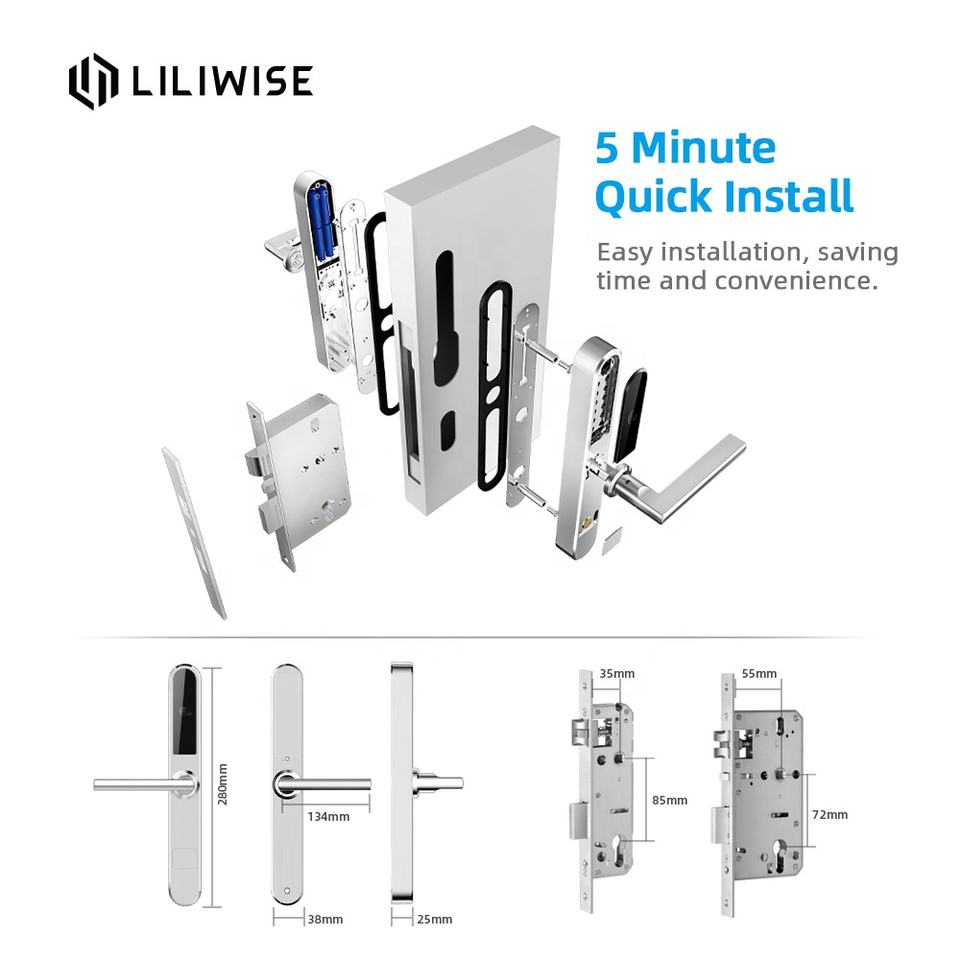 LILIWISE

5 Minute Quick Install

Easy installation, saving time and convenience.

280mm

134mm

38mm

25mm

35mm

85mm

55mm

72mm