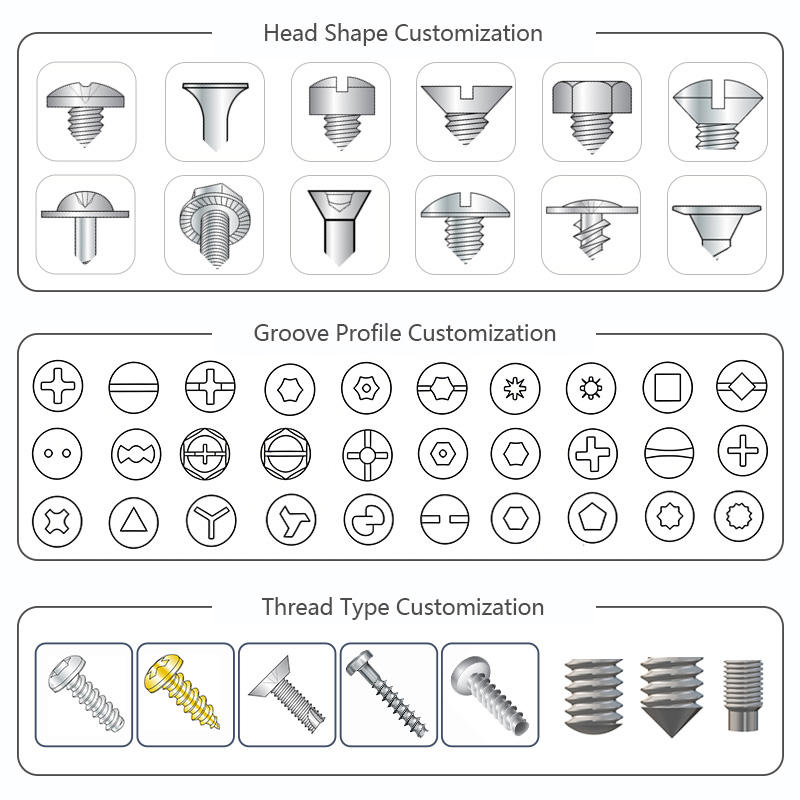 Head Shape Customization

Groove Profile Customization

Thread Type Customization