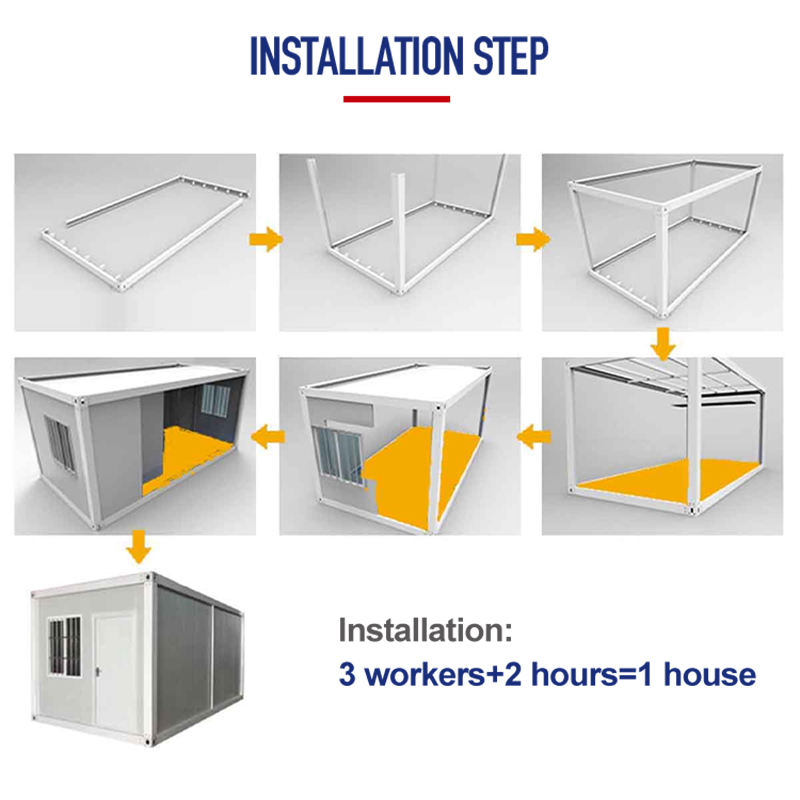 INSTALLATION STEP

Installation:
3 workers+2 hours=1 house