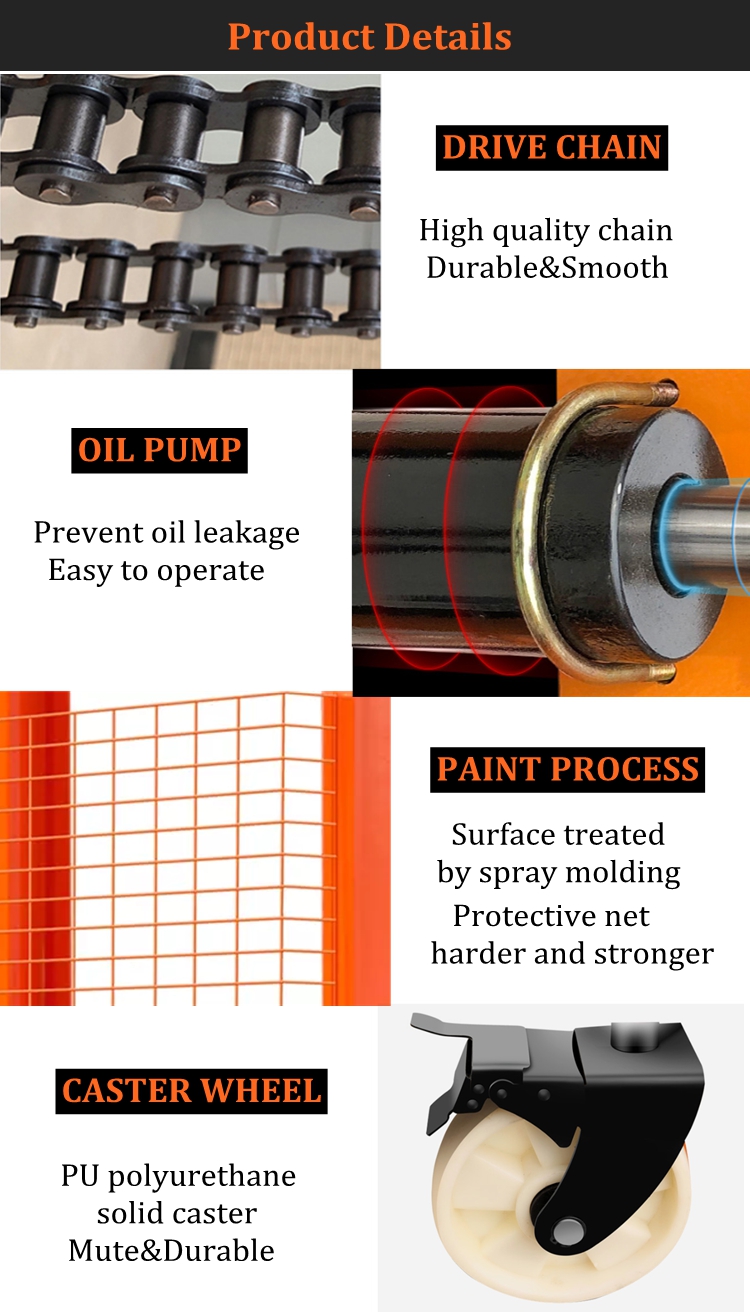 Product Details

DRIVE CHAIN

High quality chain
Durable&Smooth

OIL PUMP

Prevent oil leakage
Easy to operate

PAINT PROCESS

Surface treated
by spray molding
Protective net
harder and stronger

CASTER WHEEL

PU polyurethane
solid caster
Mute&Durable