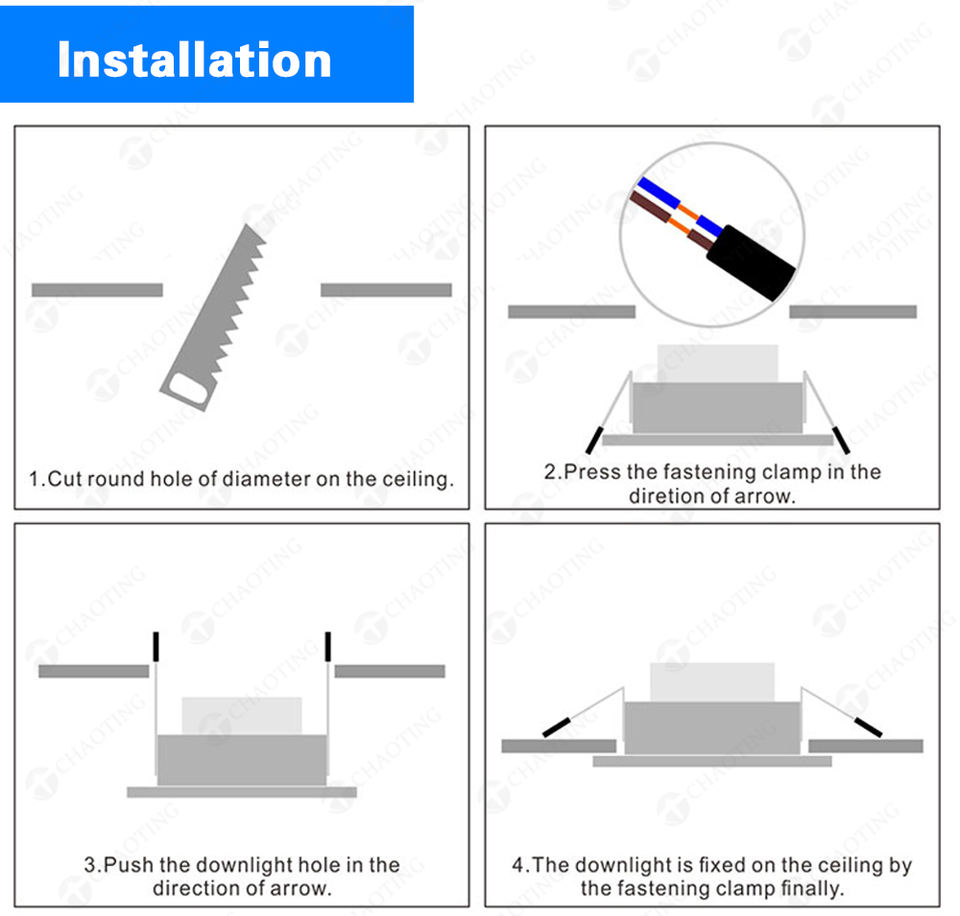 Installation

1.Cut round hole of diameter on the ceiling.

2.Press the fastening clamp in the diretion of arrow.

3.Push the downlight hole in the direction of arrow.

4.The downlight is fixed on the ceiling by the fastening clamp finally.

CHAOTING