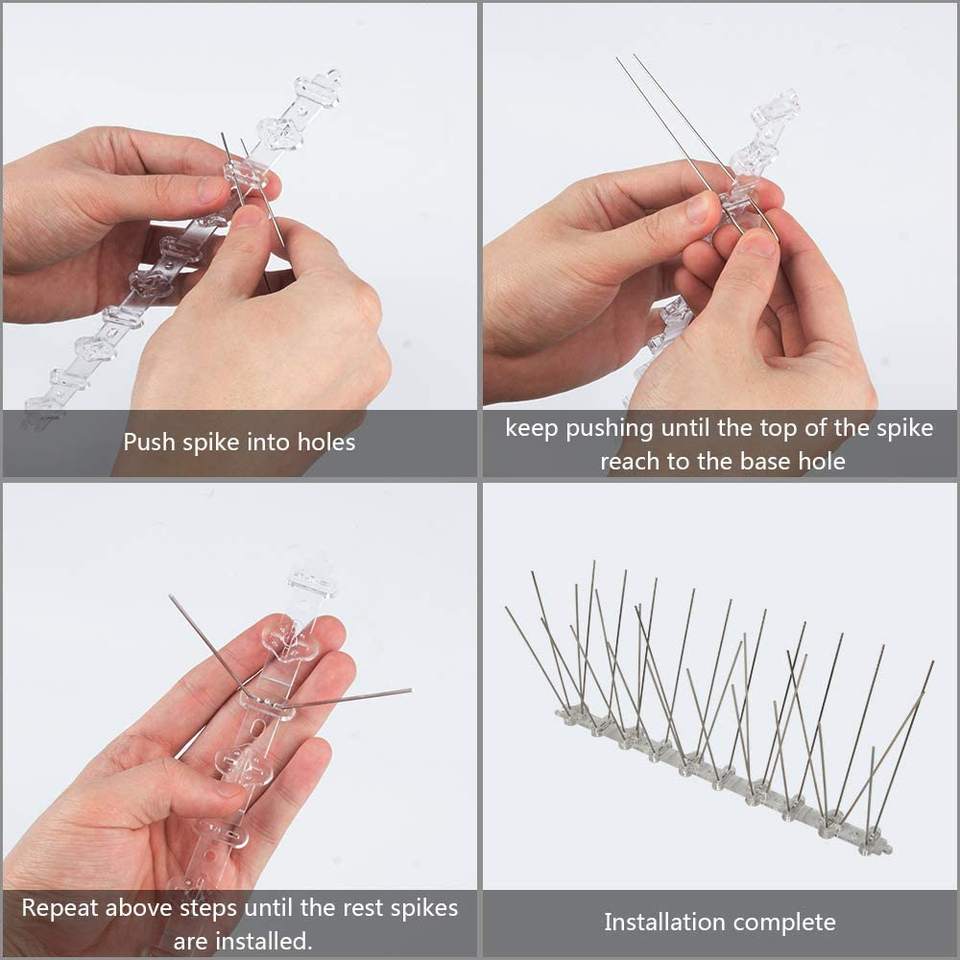 Push spike into holes

keep pushing until the top of the spike reach to the base hole

Repeat above steps until the rest spikes are installed.

Installation complete