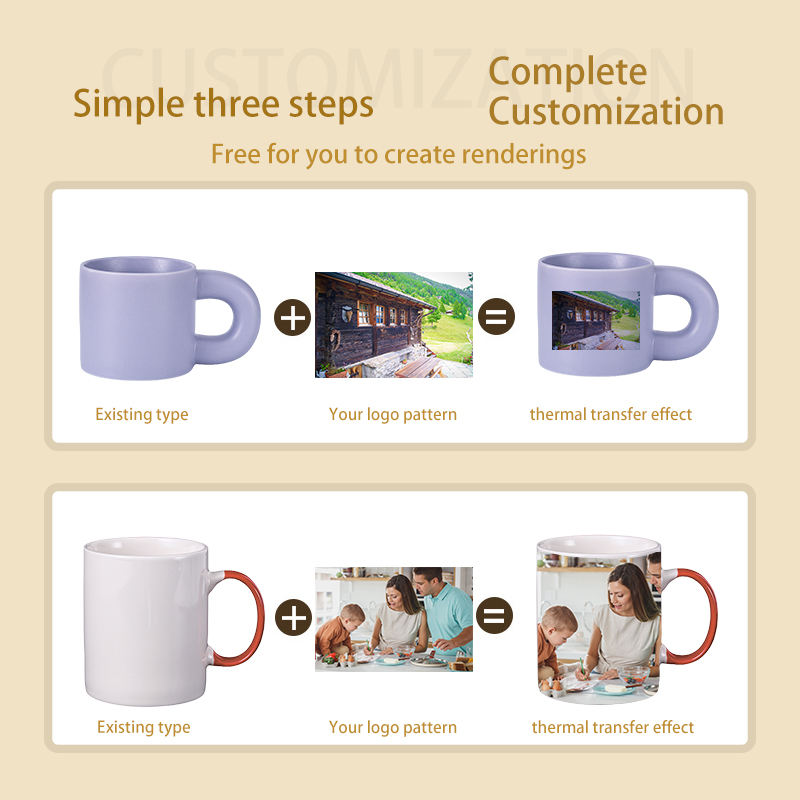 CUSTOMIZATION

Simple three steps

Complete Customization

Free for you to create renderings

Existing type

Your logo pattern

thermal transfer effect

Existing type

Your logo pattern

thermal transfer effect