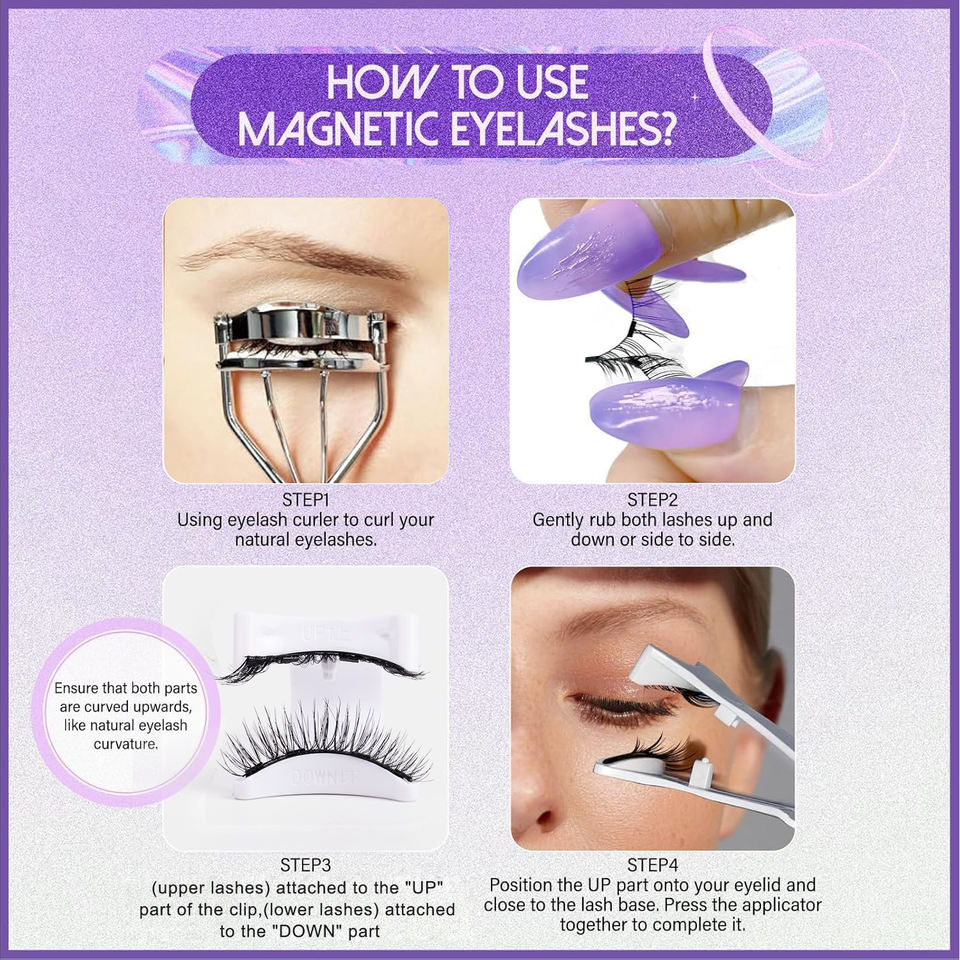 HOW TO USE MAGNETIC EYELASHES?

STEP1
Using eyelash curler to curl your natural eyelashes.

STEP2
Gently rub both lashes up and down or side to side.

Ensure that both parts are curved upwards, like natural eyelash curvature.

DOWN

STEP3
(upper lashes) attached to the "UP" part of the clip,(lower lashes) attached to the "DOWN" part

STEP4
Position the UP part onto your eyelid and close to the lash base. Press the applicator together to complete it.