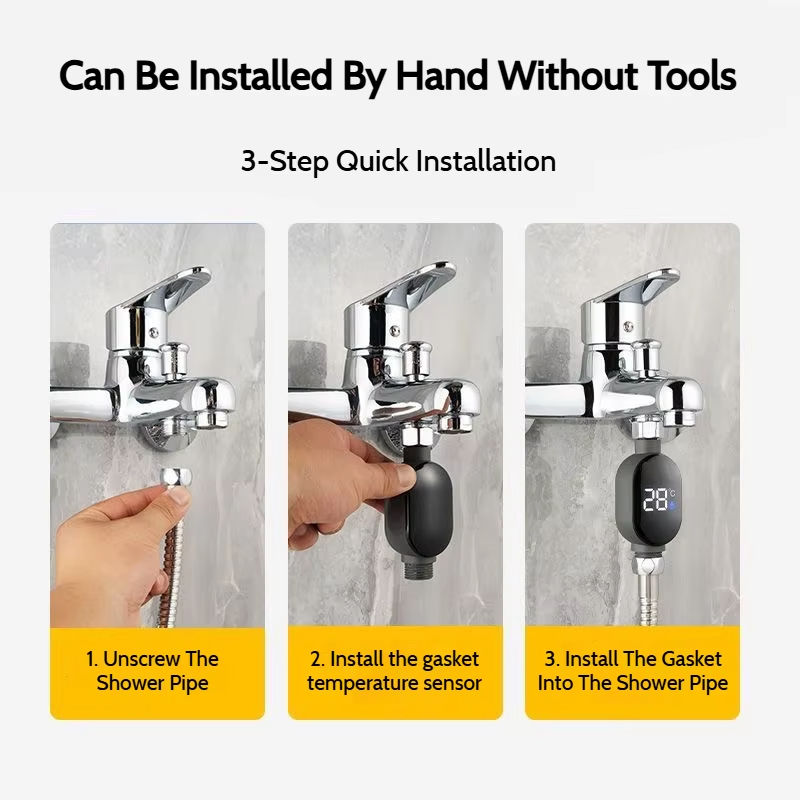 Can Be Installed By Hand Without Tools

3-Step Quick Installation

28°C

1. Unscrew The Shower Pipe

2. Install the gasket temperature sensor

3. Install The Gasket Into The Shower Pipe