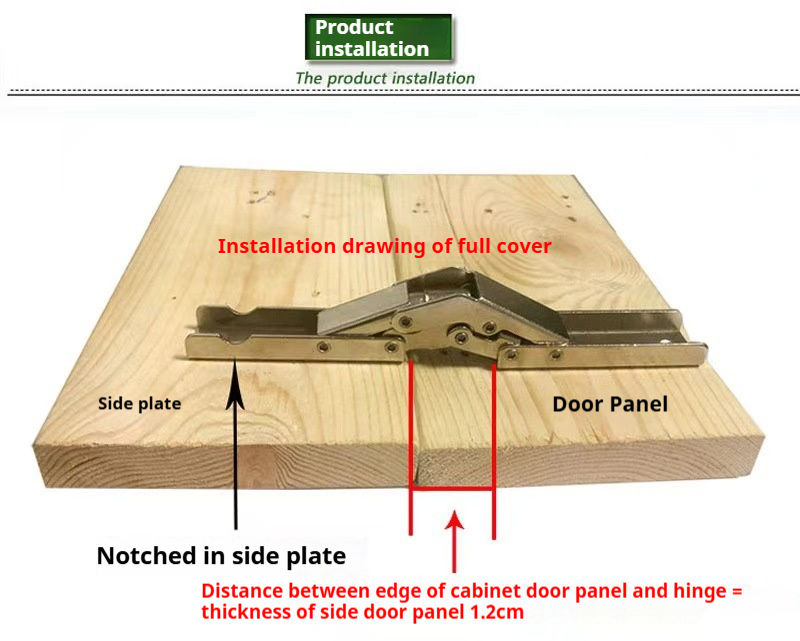 Product installation

The product installation

Installation drawing of full cover

Side plate

Door Panel

Notched in side plate

Distance between edge of cabinet door panel and hinge = thickness of side door panel 1.2cm