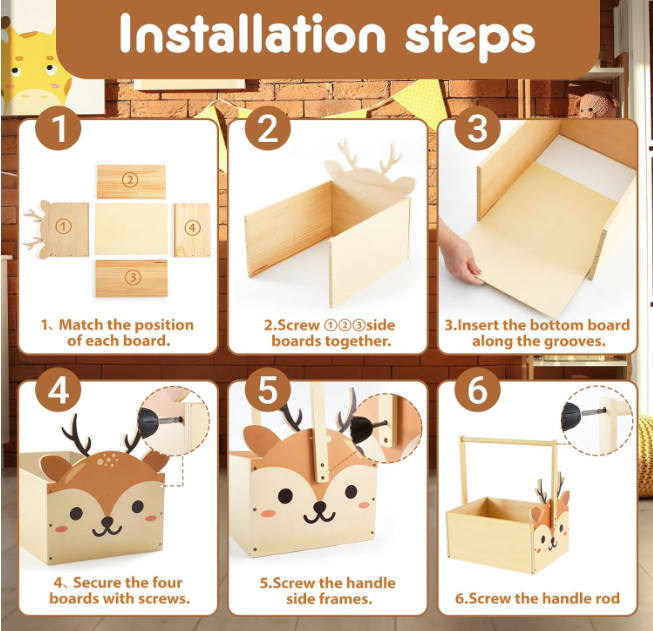 Installation steps

1

②

①

④

③

1、Match the position of each board.

2

2.Screw ①②③side boards together.

3

3.Insert the bottom board along the grooves.

4

4、Secure the four boards with screws.

5

5.Screw the handle side frames.

6

6.Screw the handle rod