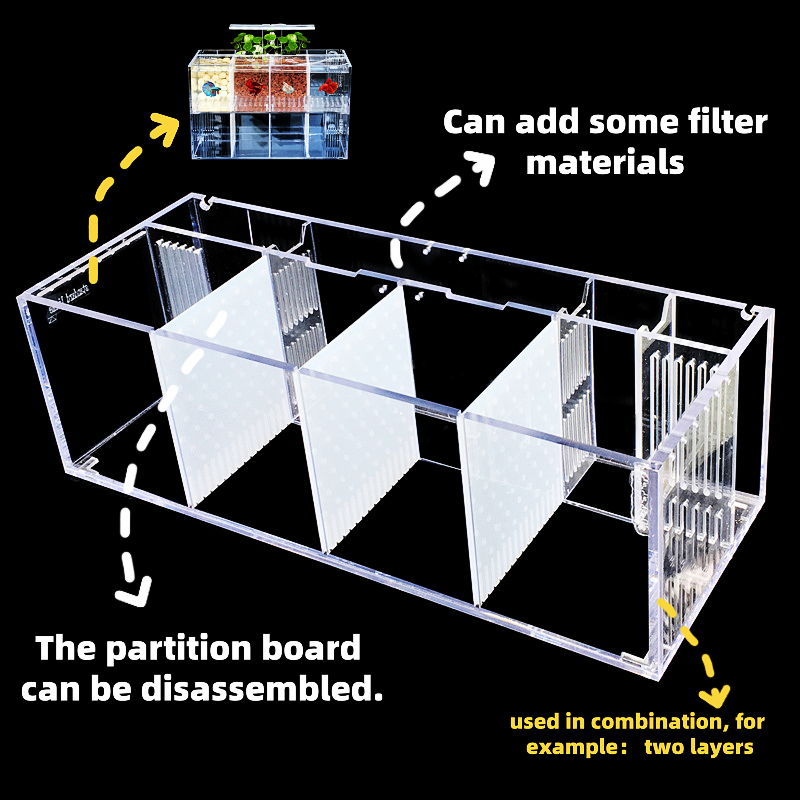 Can add some filter materials

The partition board can be disassembled.

used in combination, for example： two layers