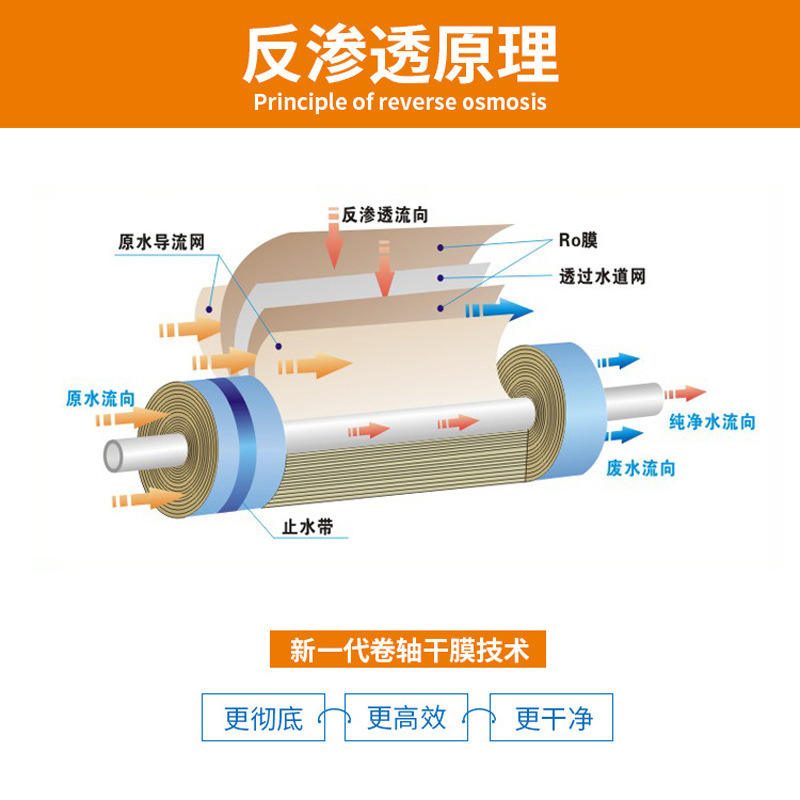 反渗透原理
Principle of reverse osmosis

反渗透流向

原水导流网

Ro膜

透过水道网

原水流向

纯净水流向

废水流向

止水带

新一代卷轴干膜技术

更彻底

更高效

更干净