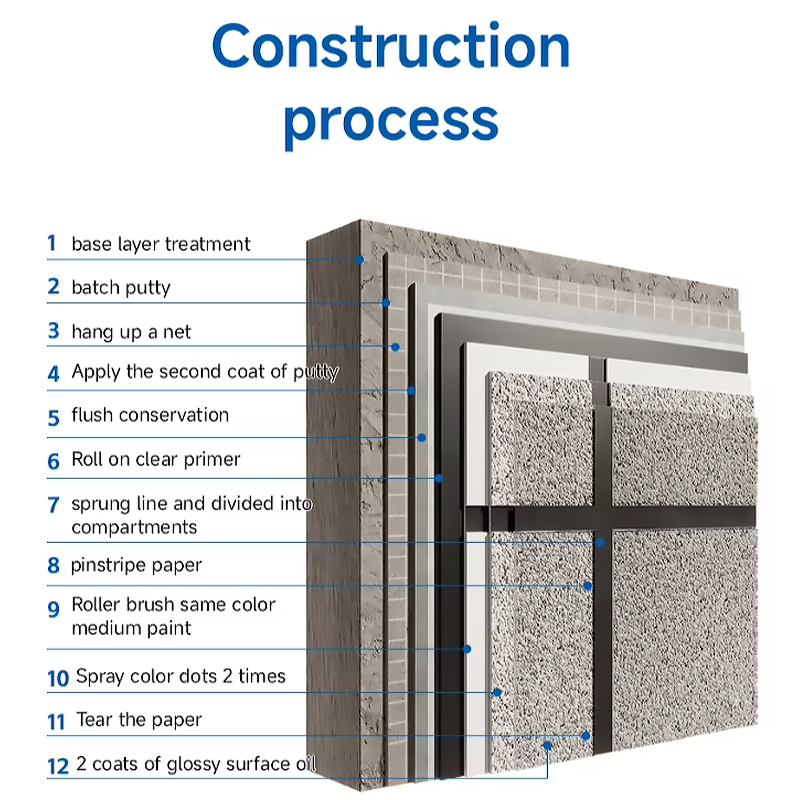 Construction process

1 base layer treatment
2 batch putty
3 hang up a net
4 Apply the second coat of putty
5 flush conservation
6 Roll on clear primer
7 sprung line and divided into compartments
8 pinstripe paper
9 Roller brush same color medium paint
10 Spray color dots 2 times
11 Tear the paper
12 2 coats of glossy surface oil