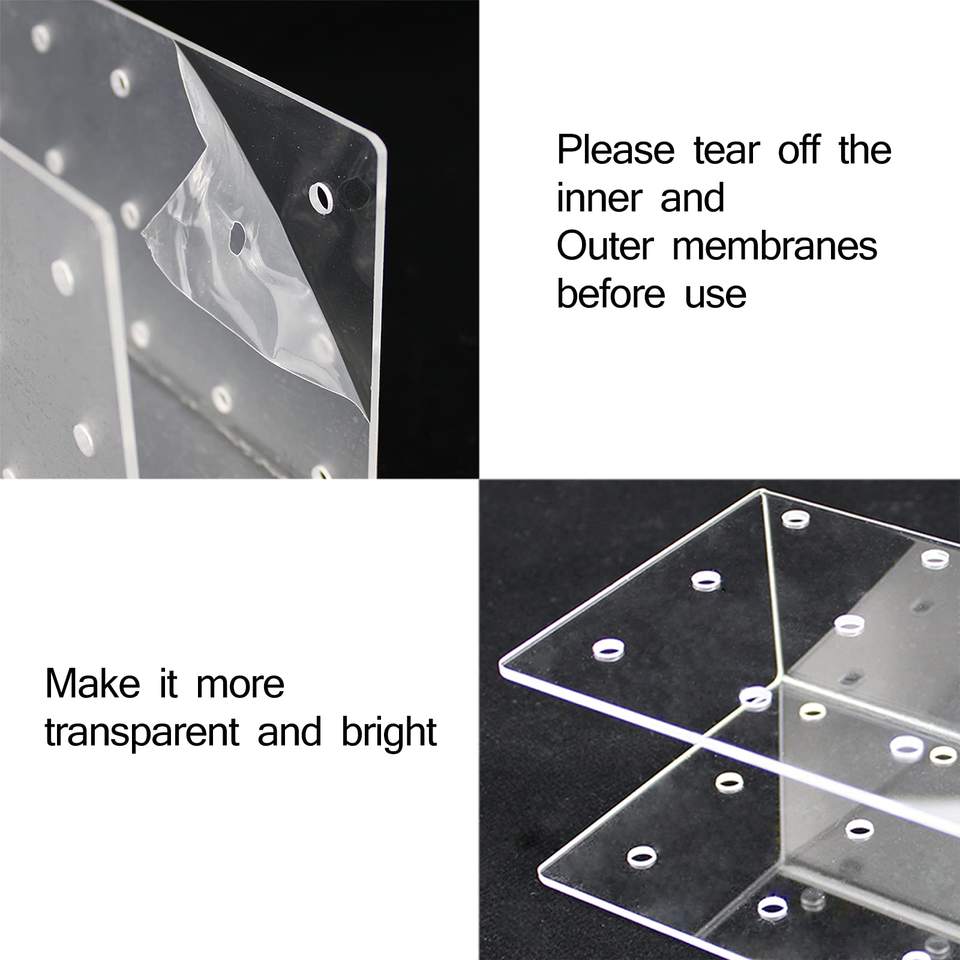 Please tear off the inner and Outer membranes before use

Make it more transparent and bright