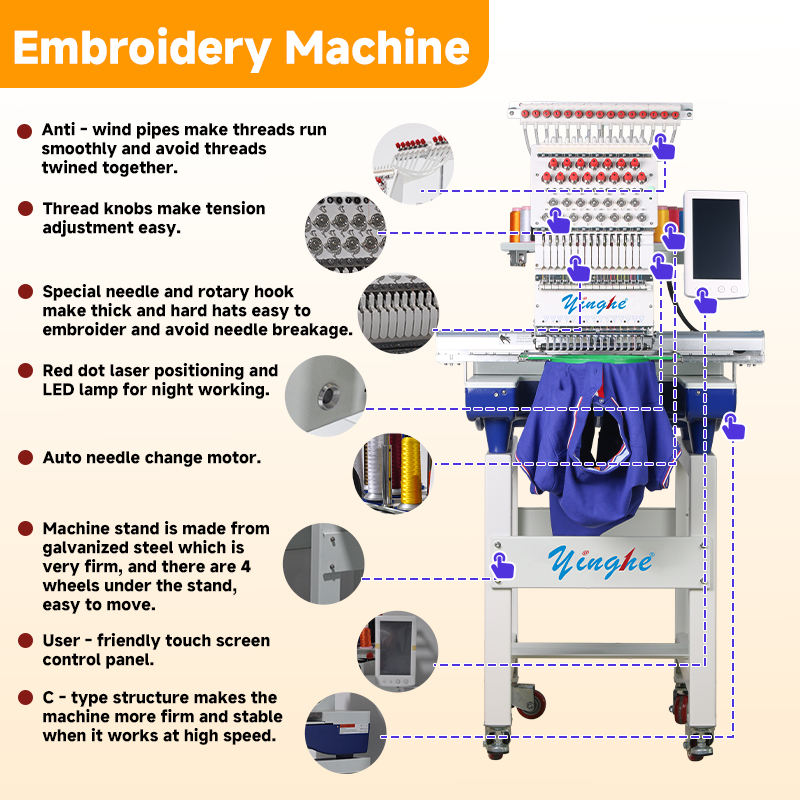 Embroidery Machine

Anti - wind pipes make threads run smoothly and avoid threads twined together.

Thread knobs make tension adjustment easy.

Special needle and rotary hook make thick and hard hats easy to embroider and avoid needle breakage.

Red dot laser positioning and LED lamp for night working.

Auto needle change motor.

Machine stand is made from galvanized steel which is very firm, and there are 4 wheels under the stand, easy to move.

User - friendly touch screen control panel.

C - type structure makes the machine more firm and stable when it works at high speed.

Yinghe

Yinghe