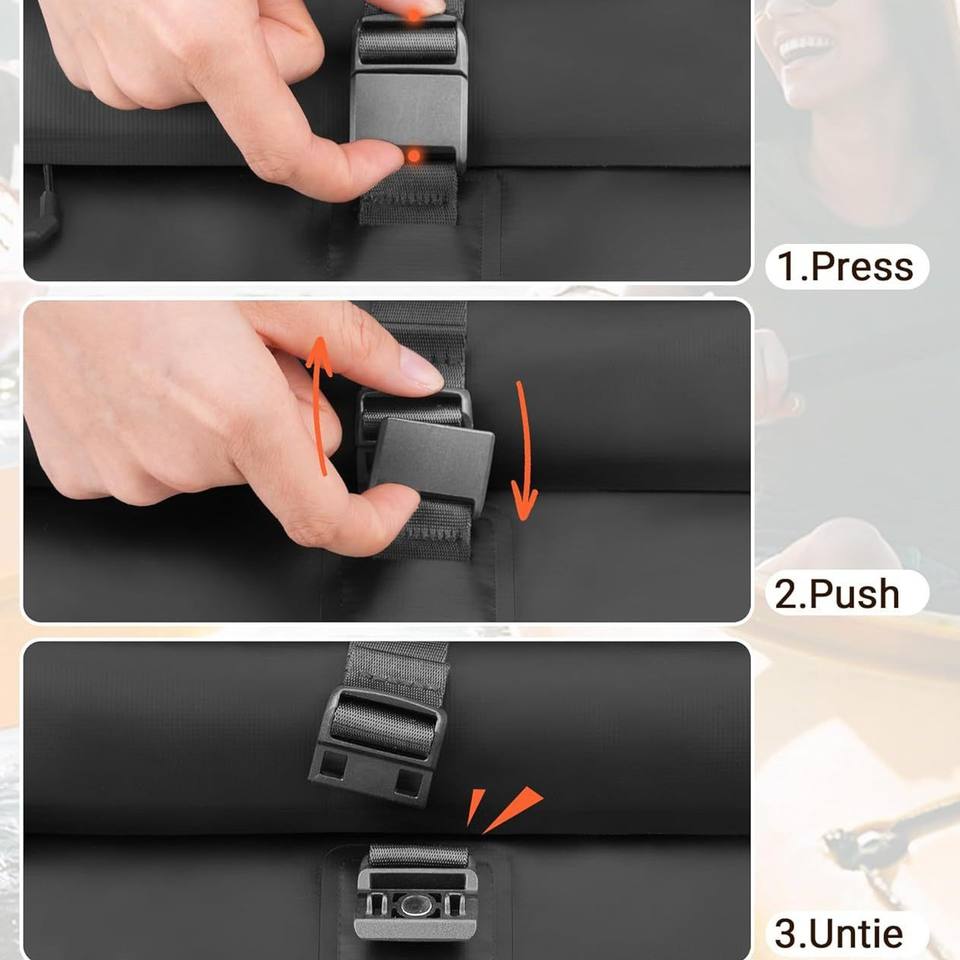 1.Press

2.Push

3.Untie