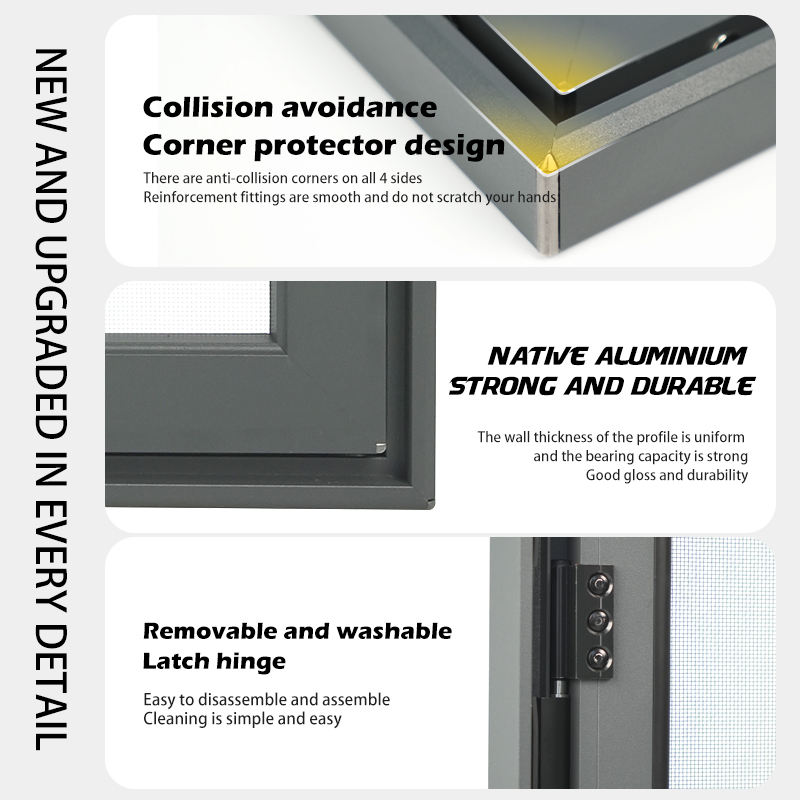 NEW AND UPGRADED IN EVERY DETAIL

Collision avoidance
Corner protector design

There are anti-collision corners on all 4 sides
Reinforcement fittings are smooth and do not scratch your hands

NATIVE ALUMINIUM
STRONG AND DURABLE

The wall thickness of the profile is uniform
and the bearing capacity is strong
Good gloss and durability

Removable and washable
Latch hinge

Easy to disassemble and assemble
Cleaning is simple and easy