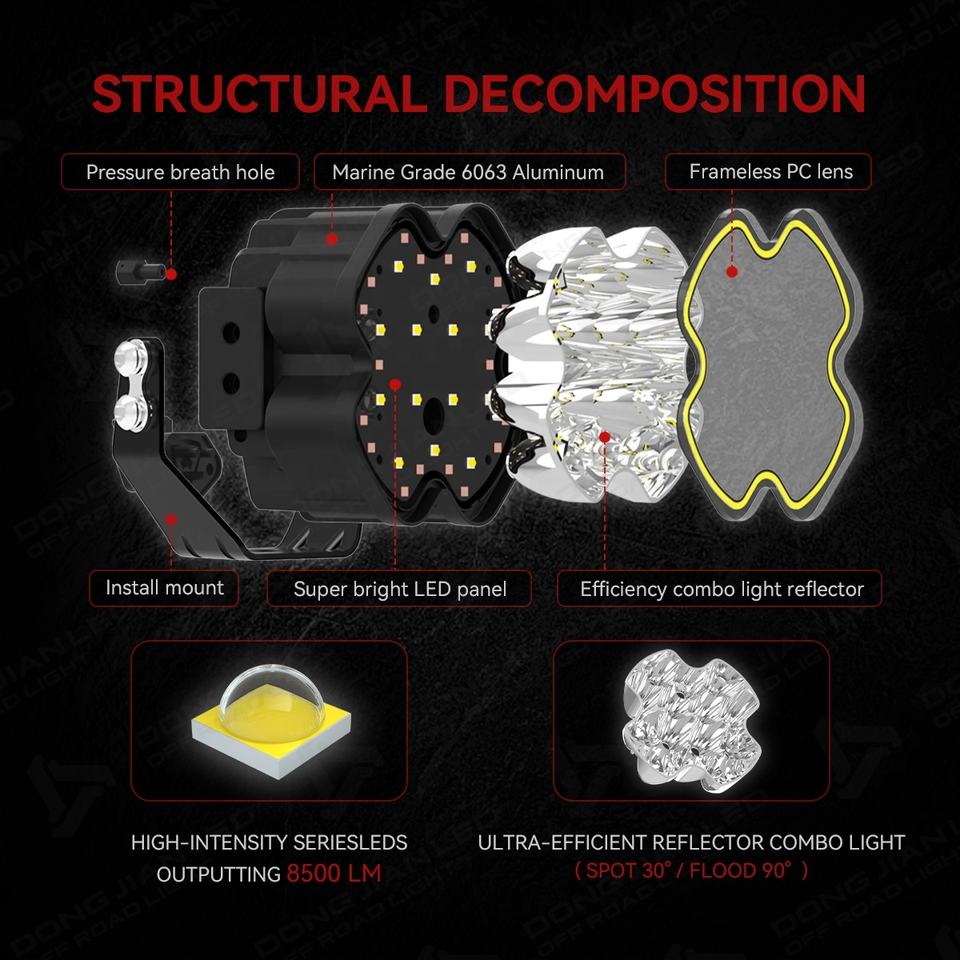 STRUCTURAL DECOMPOSITION

Pressure breath hole

Marine Grade 6063 Aluminum

Frameless PC lens

Install mount

Super bright LED panel

Efficiency combo light reflector

HIGH-INTENSITY SERIESLEDS OUTPUTTING 8500 LM

ULTRA-EFFICIENT REFLECTOR COMBO LIGHT ( SPOT 30° / FLOOD 90° )

DONG JIAN OFF ROAD LIGHT