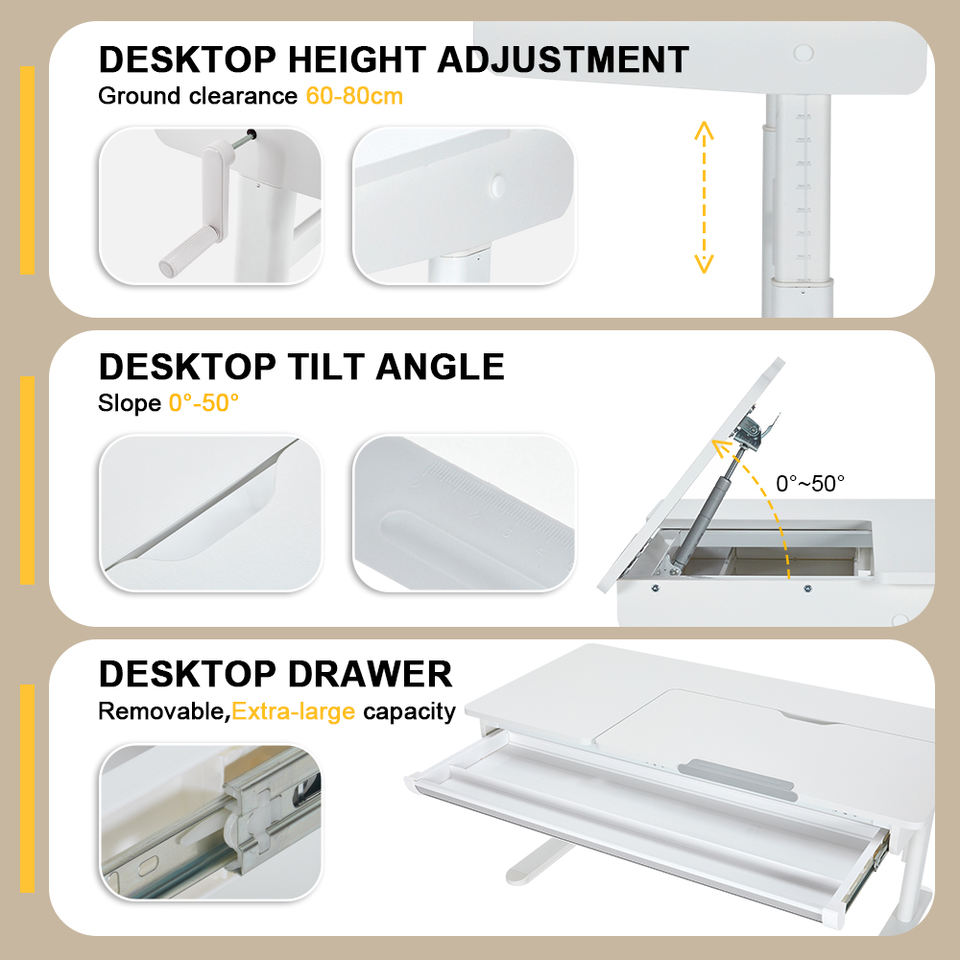 DESKTOP HEIGHT ADJUSTMENT
Ground clearance 60-80cm

DESKTOP TILT ANGLE
Slope 0°-50°

0°~50°

DESKTOP DRAWER
Removable,Extra-large capacity