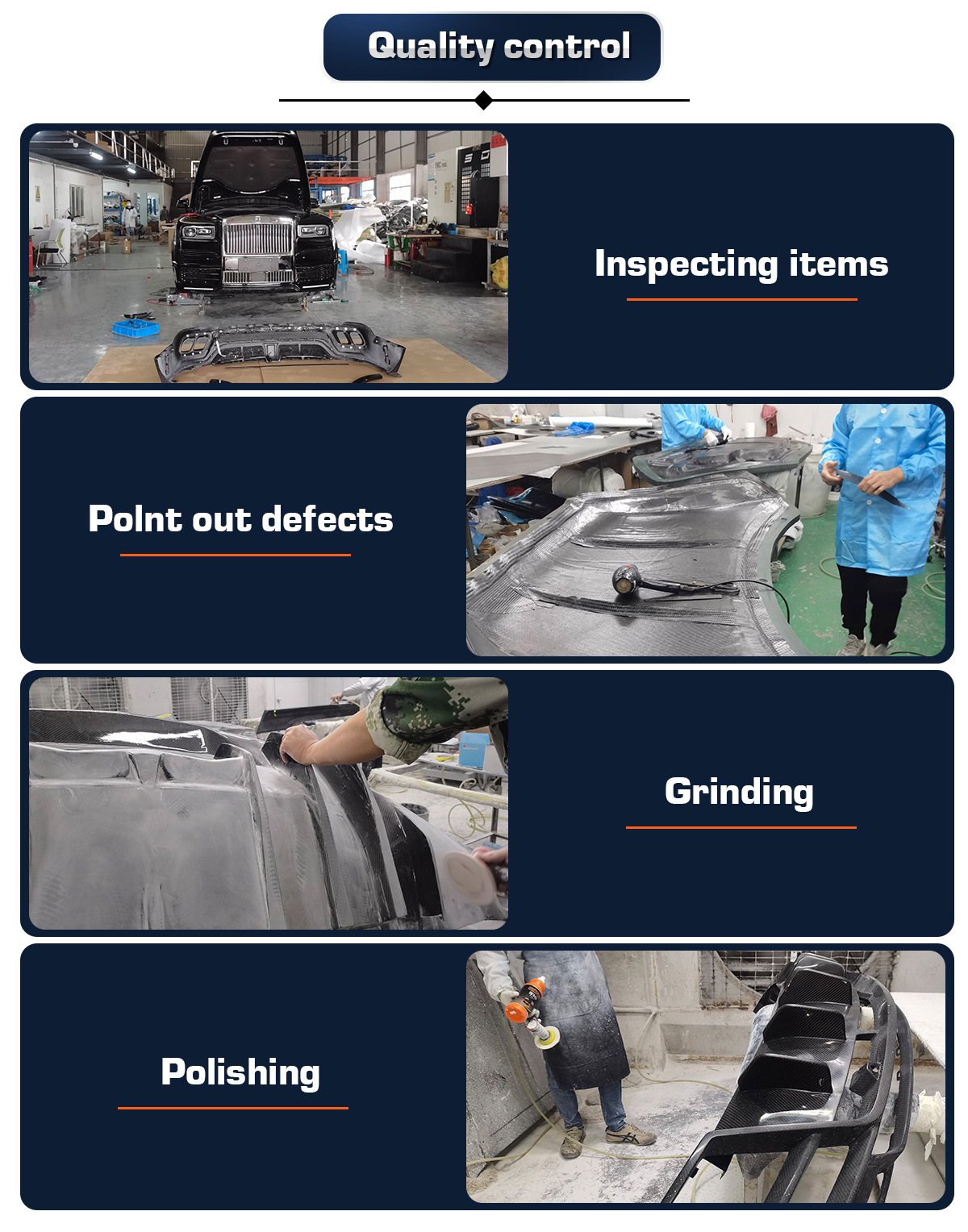 Quality control

Inspecting items

Polnt out defects

Grinding

Polishing