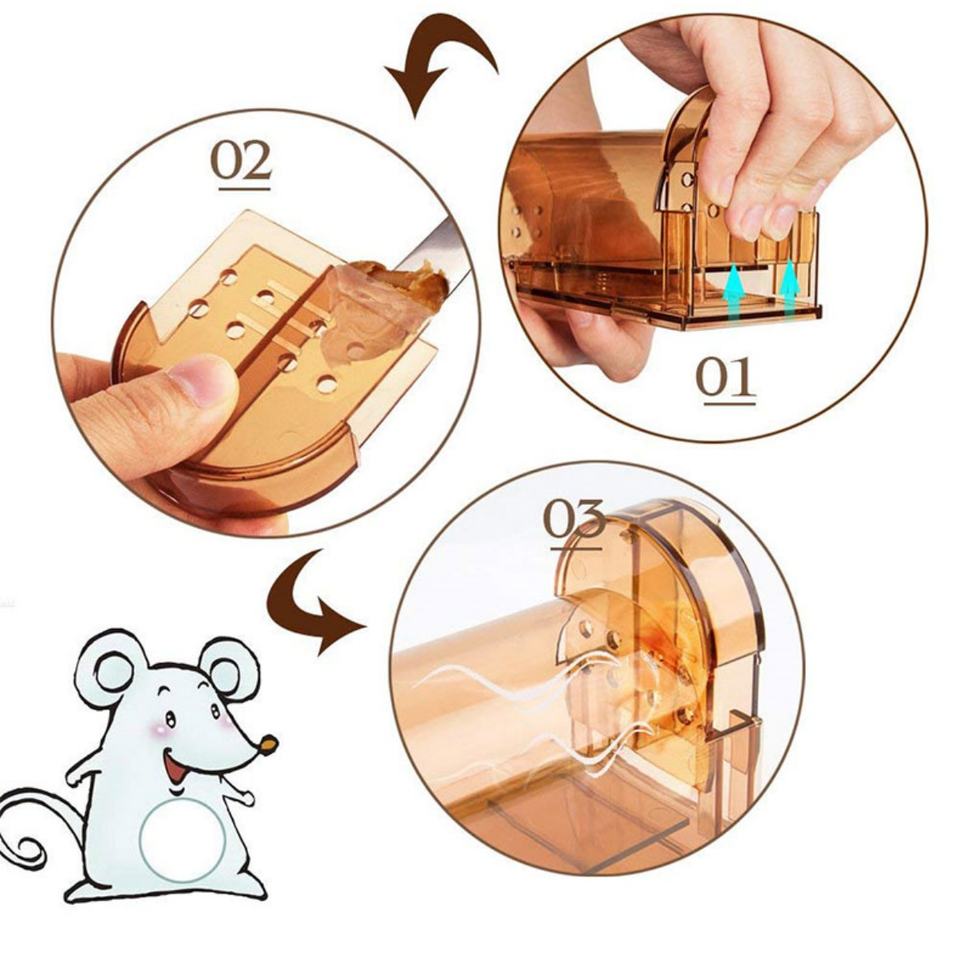 02

01

03